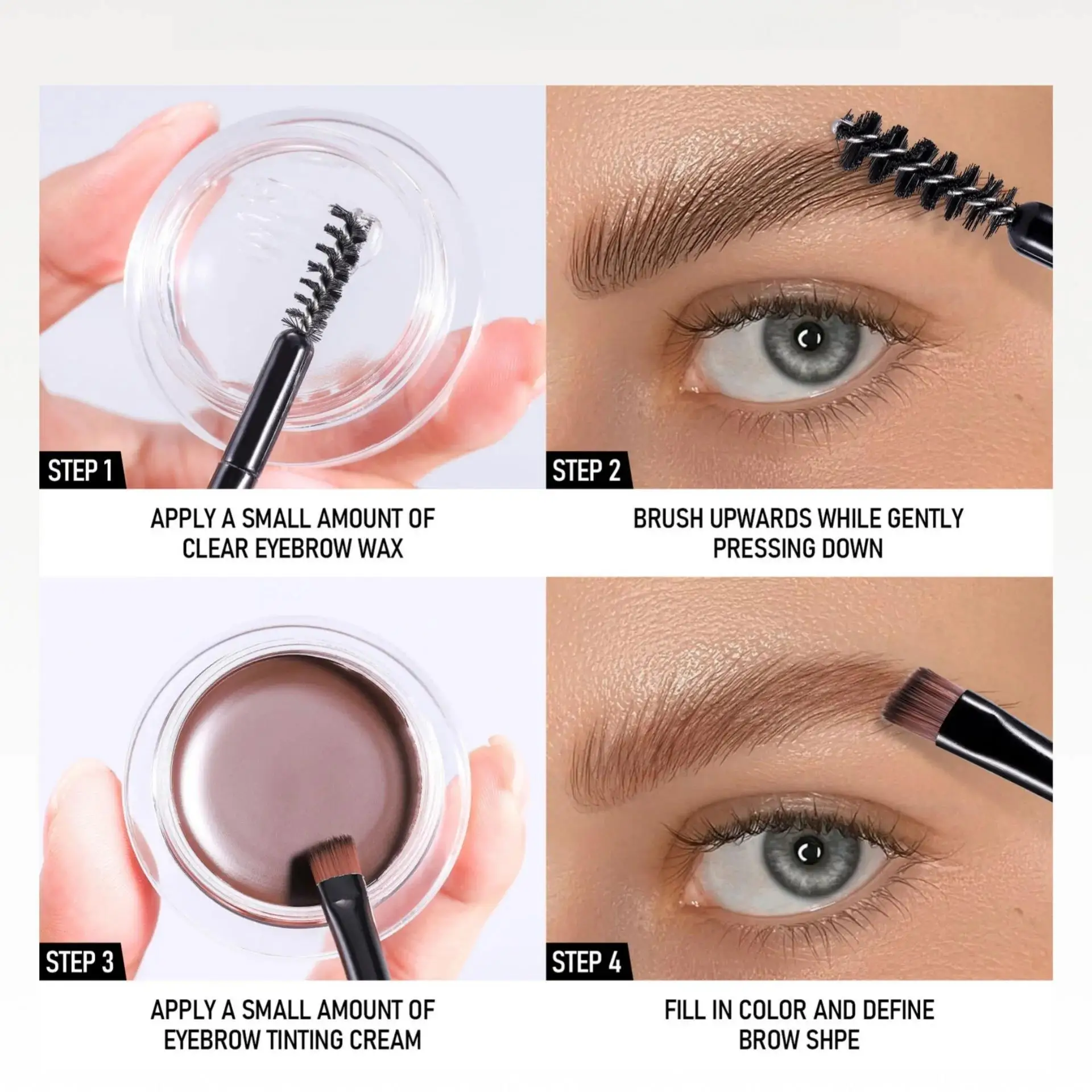 STEP 1

APPLY A SMALL AMOUNT OF CLEAR EYEBROW WAX

STEP 2

BRUSH UPWARDS WHILE GENTLY PRESSING DOWN

STEP 3

APPLY A SMALL AMOUNT OF EYEBROW TINTING CREAM

STEP 4

FILL IN COLOR AND DEFINE BROW SHPE