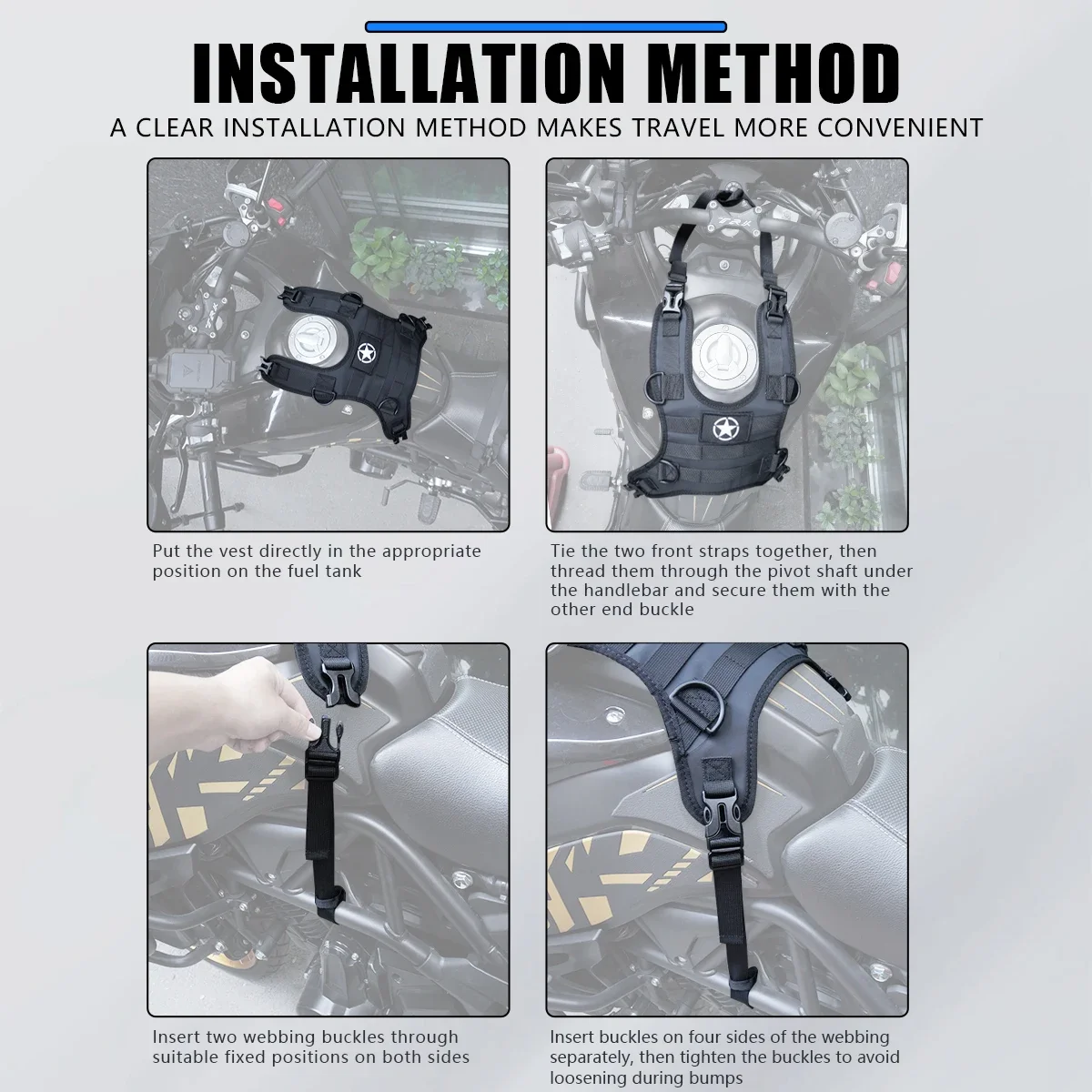 INSTALLATION METHOD

A CLEAR INSTALLATION METHOD MAKES TRAVEL MORE CONVENIENT

Put the vest directly in the appropriate position on the fuel tank

Tie the two front straps together, then thread them through the pivot shaft under the handlebar and secure them with the other end buckle

Insert two webbing buckles through suitable fixed positions on both sides

Insert buckles on four sides of the webbing separately, then tighten the buckles to avoid loosening during bumps