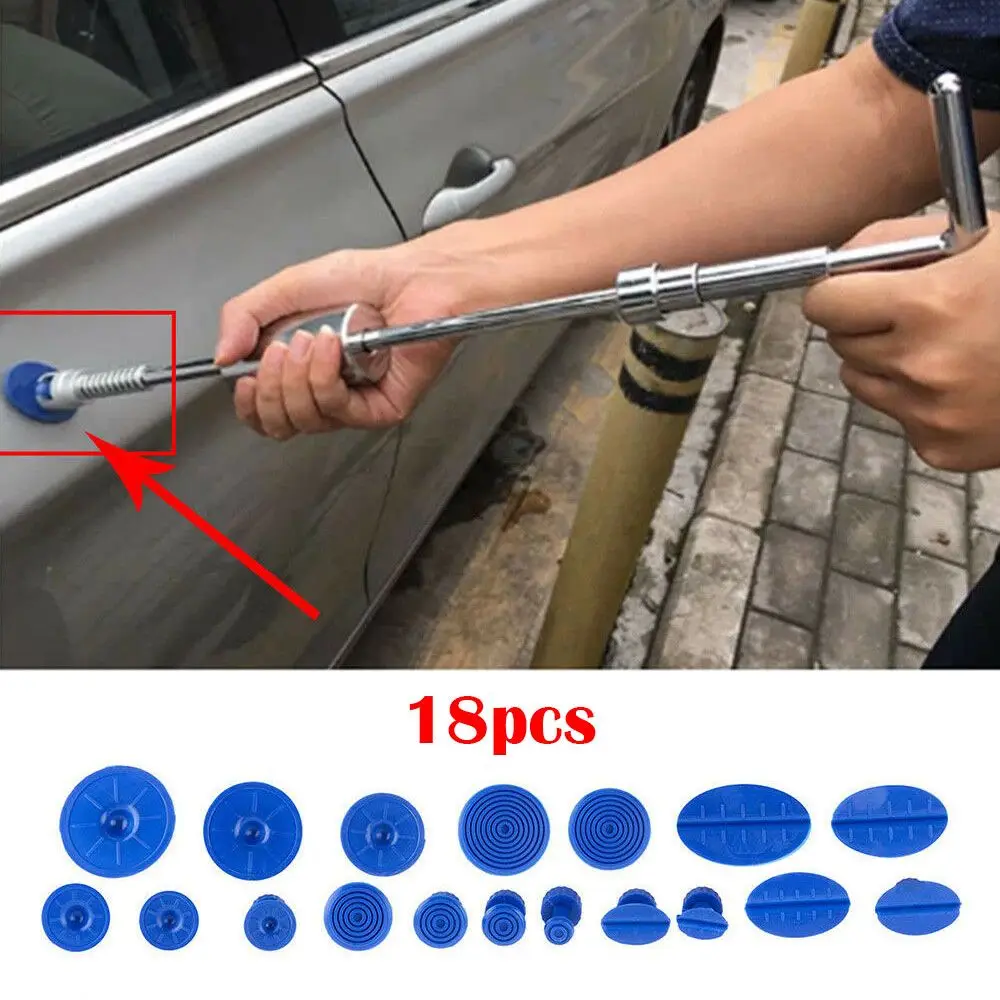 18pcs