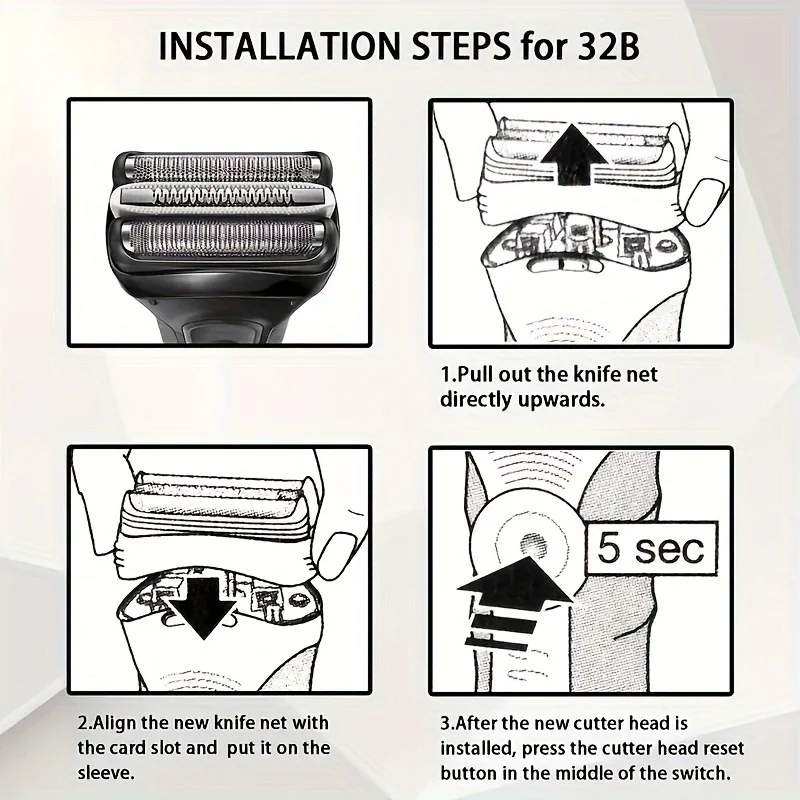 INSTALLATION STEPS for 32B

1.Pull out the knife net directly upwards.

5 sec

2.Align the new knife net with the card slot and  put it on the sleeve.

3.After the new cutter head is installed, press the cutter head reset button in the middle of the switch.