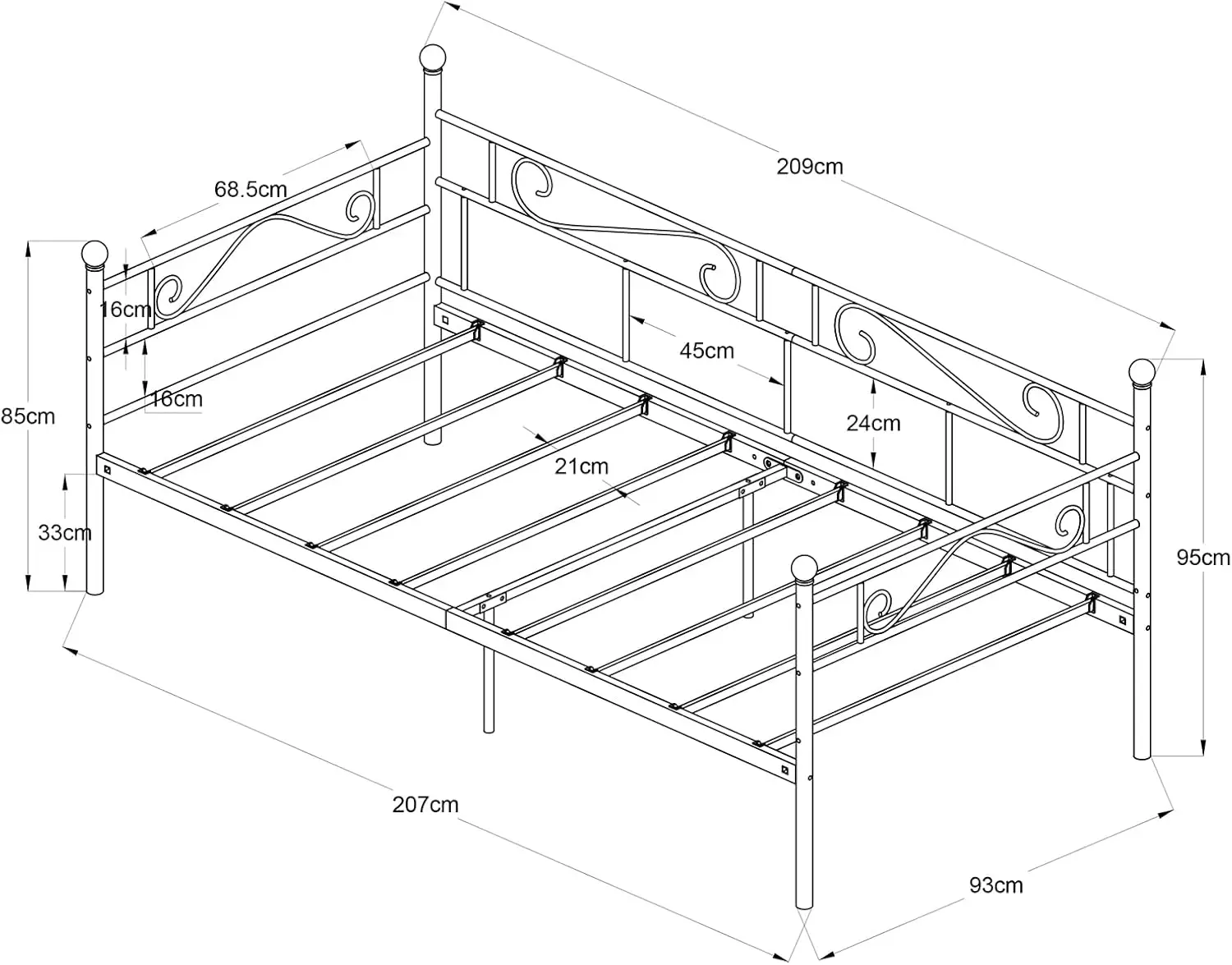 209cm
68.5cm
16cm
16cm
85cm
45cm
24cm
21cm
33cm
95cm
207cm
93cm