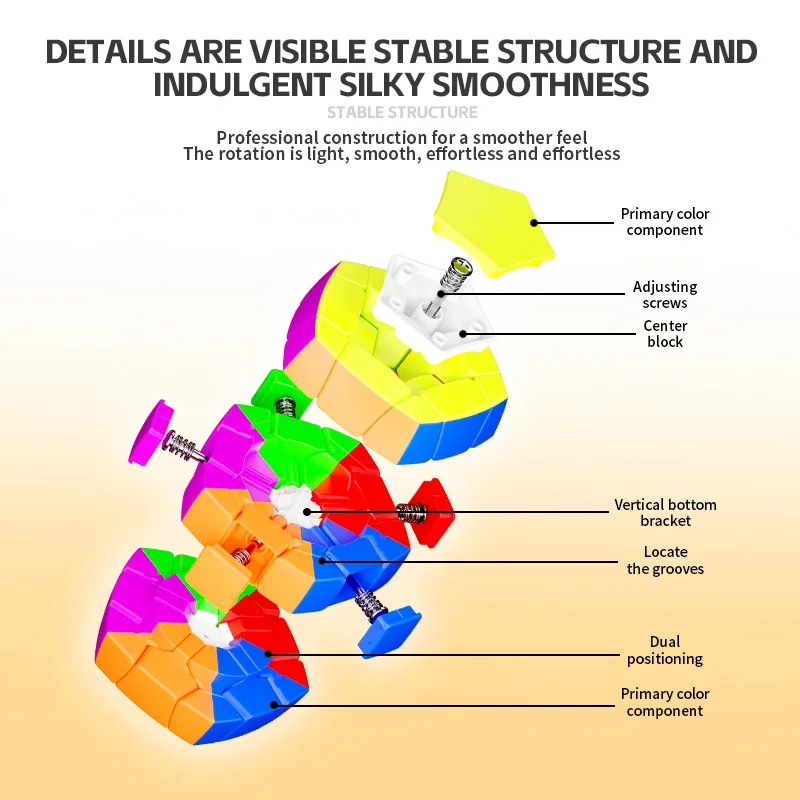 DETAILS ARE VISIBLE STABLE STRUCTURE AND INDULGENT SILKY SMOOTHNESS

STABLE STRUCTURE

Professional construction for a smoother feel
The rotation is light, smooth, effortless and effortless

Primary color component

Adjusting screws

Center block

Vertical bottom bracket

Locate the grooves

Dual positioning

Primary color component