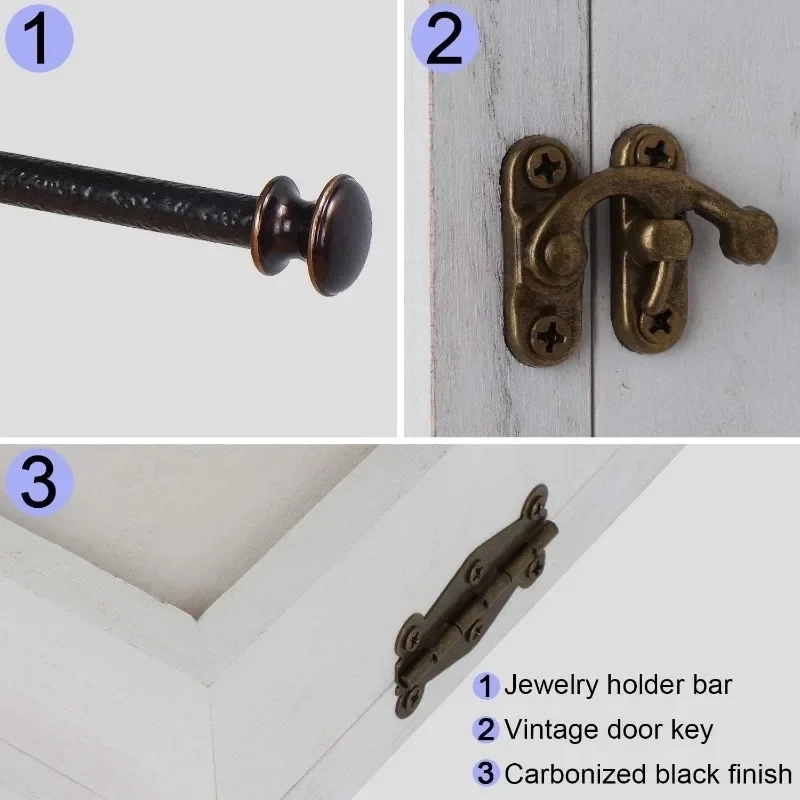 1

2

3

1 Jewelry holder bar
2 Vintage door key
3 Carbonized black finish