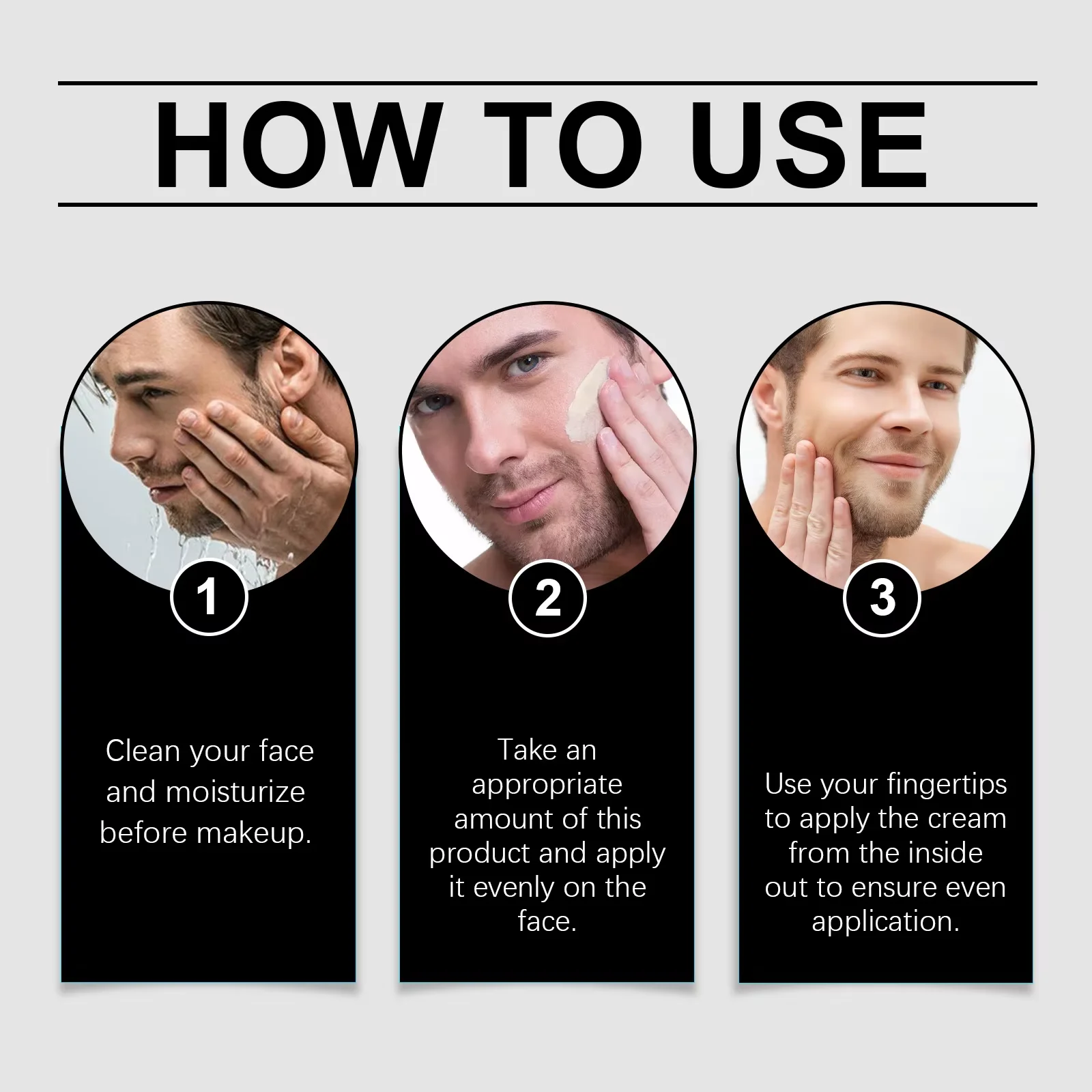 HOW TO USE

1

Clean your face and moisturize before makeup.

2

Take an appropriate amount of this product and apply it evenly on the face.

3

Use your fingertips to apply the cream from the inside out to ensure even application.