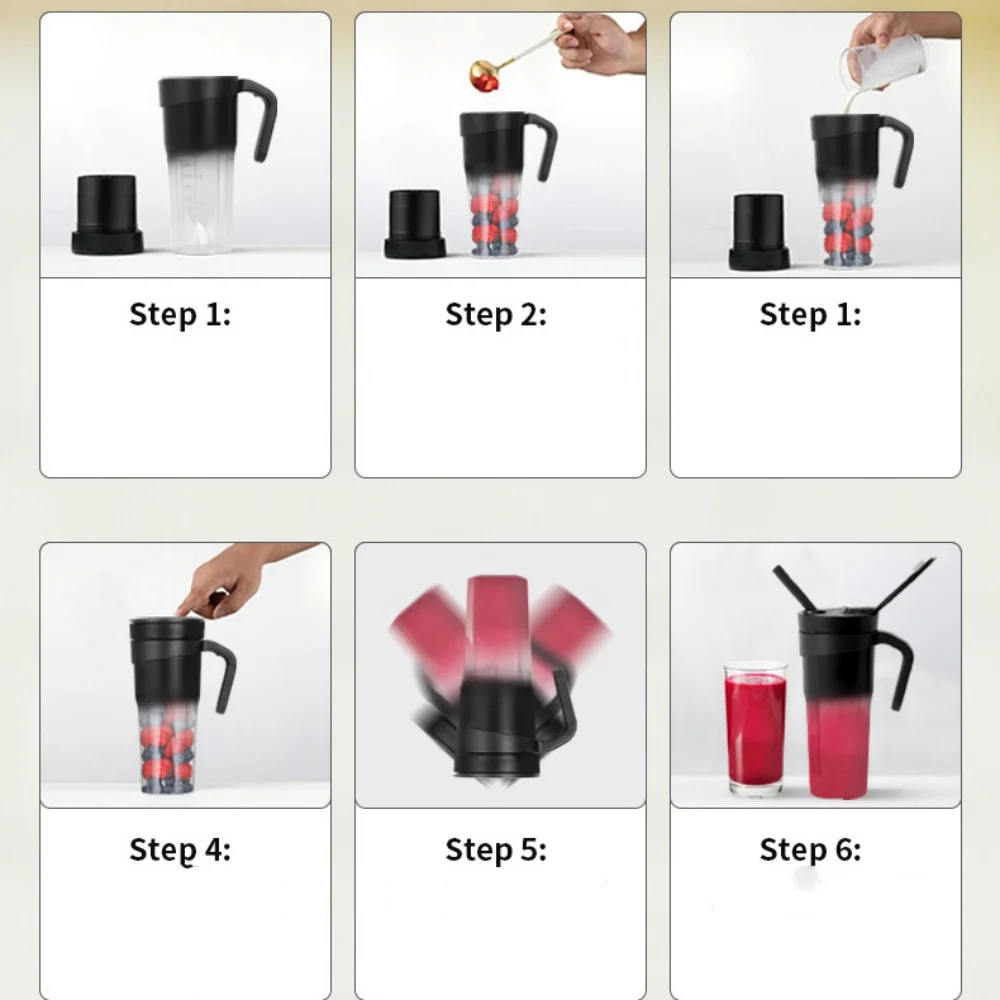 Step 1:

Step 2:

Step 1:

Step 4:

Step 5:

Step 6: