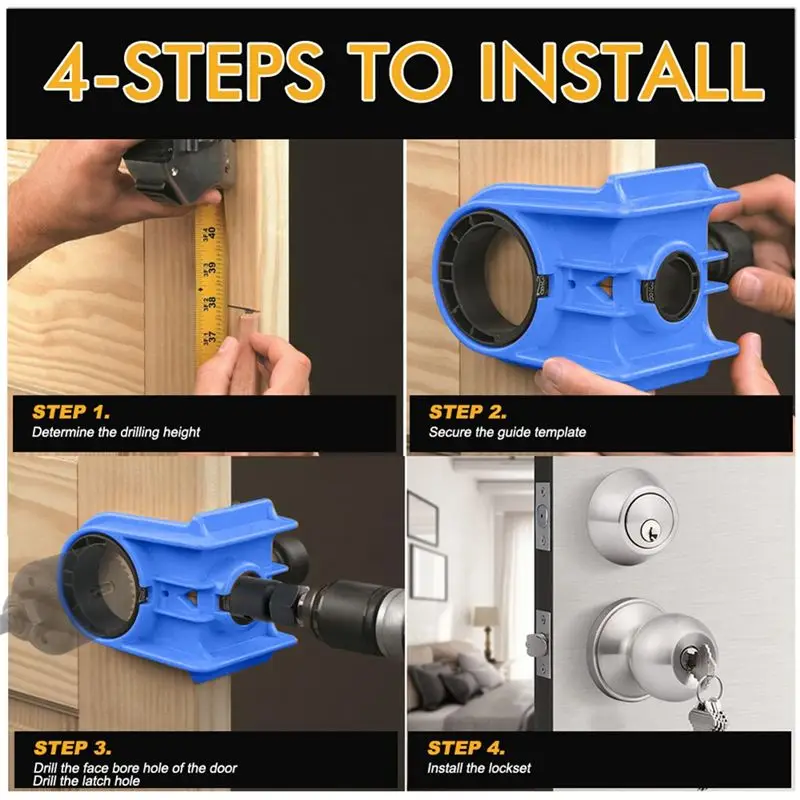 4-STEPS TO INSTALL

40
39
38
37

STEP 1.
Determine the drilling height

STEP 2.
Secure the guide template

STEP 3.
Drill the face bore hole of the door
Drill the latch hole

STEP 4.
Install the lockset