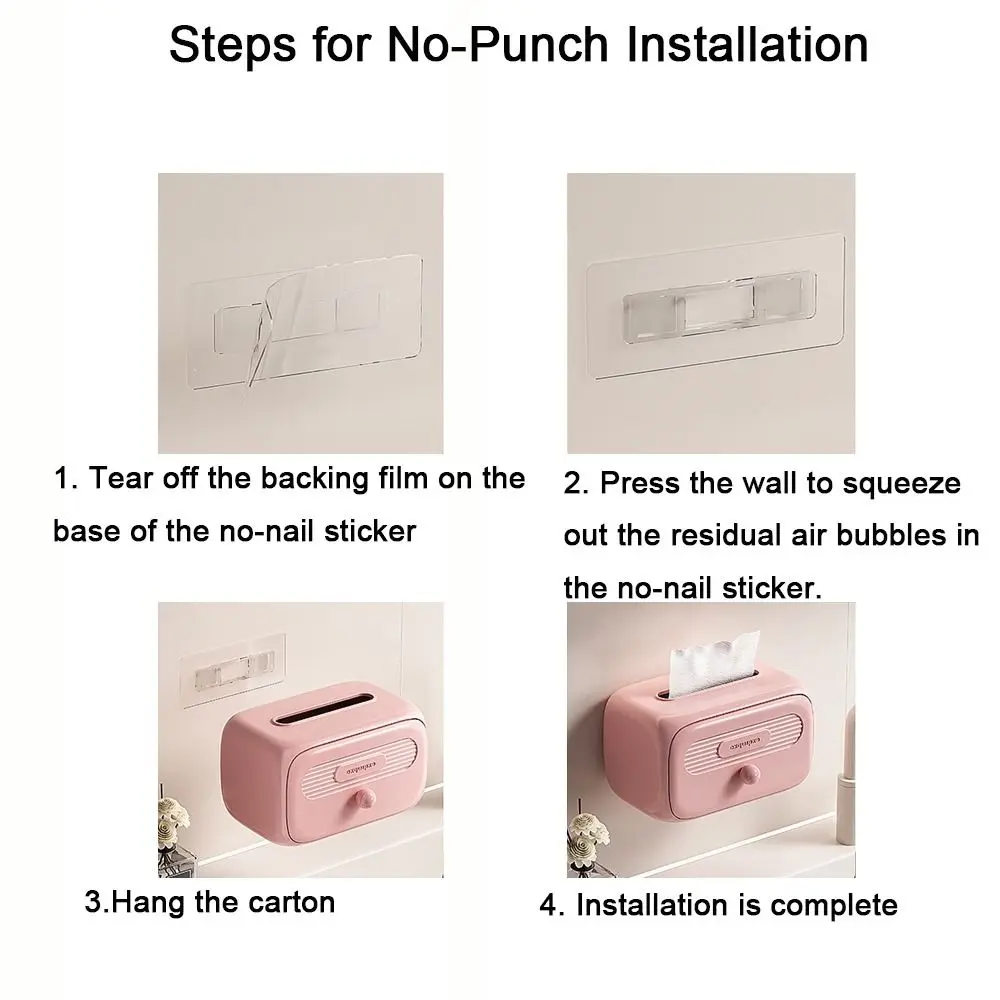 Steps for No-Punch Installation

1. Tear off the backing film on the base of the no-nail sticker

2. Press the wall to squeeze out the residual air bubbles in the no-nail sticker.

3.Hang the carton

4. Installation is complete