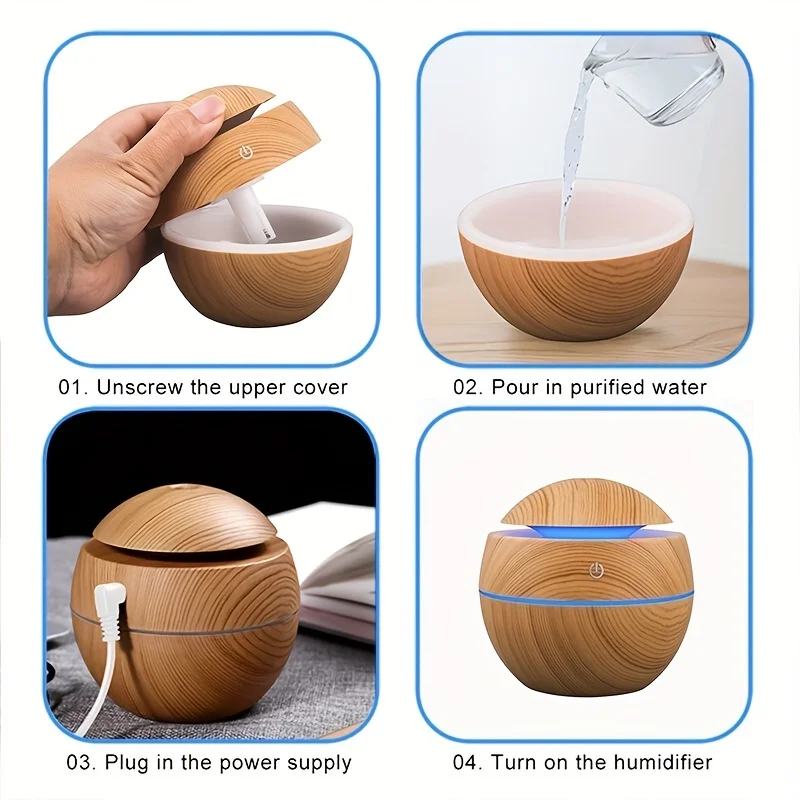 01. Unscrew the upper cover

02. Pour in purified water

03. Plug in the power supply

04. Turn on the humidifier