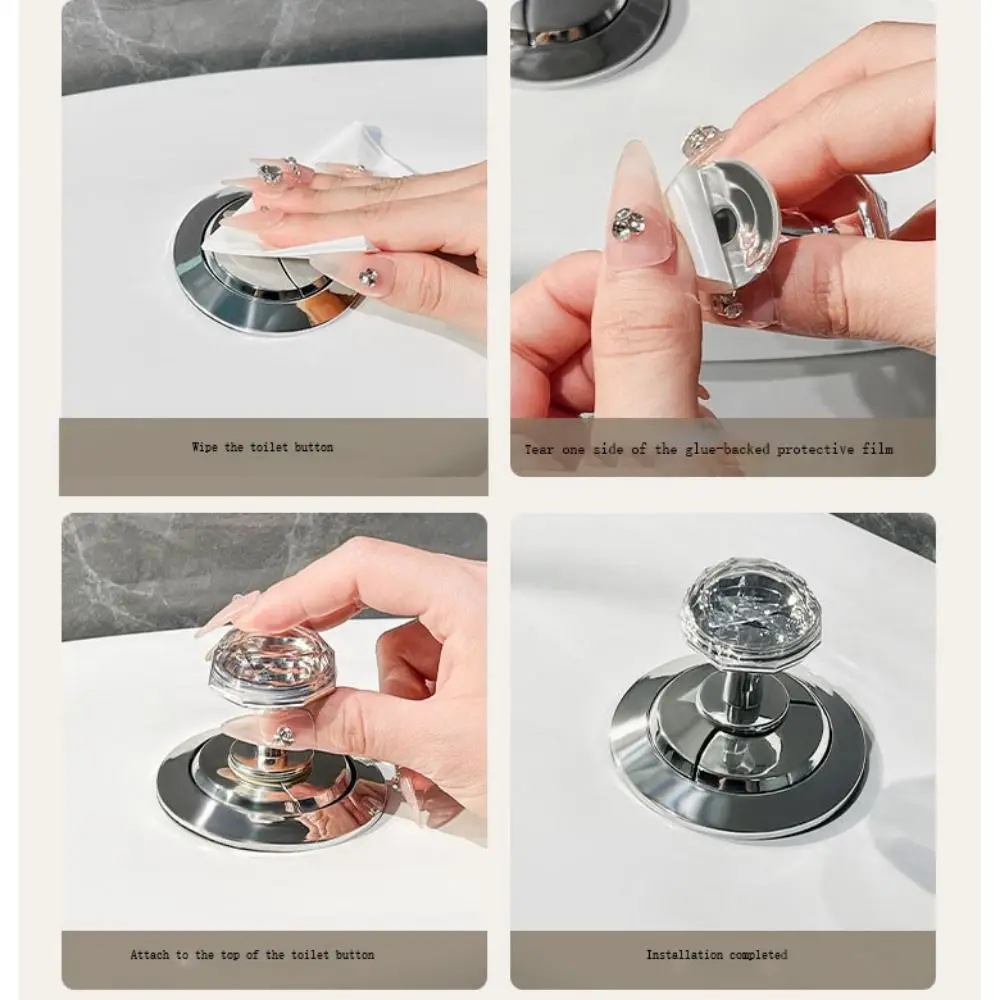 Wipe the toilet button

Tear one side of the glue-backed protective film

Attach to the top of the toilet button

Installation completed