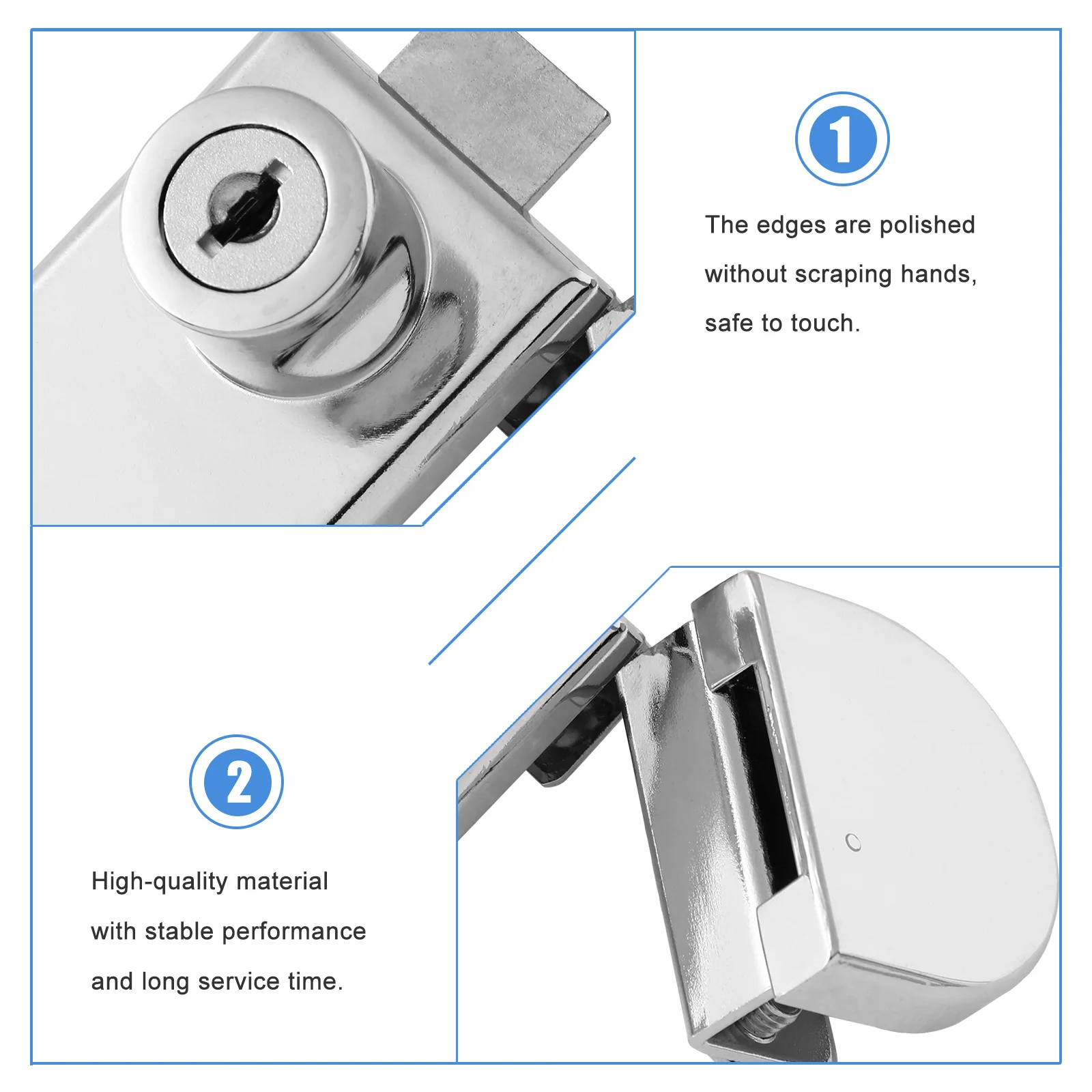 1

The edges are polished without scraping hands, safe to touch.

2

High-quality material with stable performance and long service time.