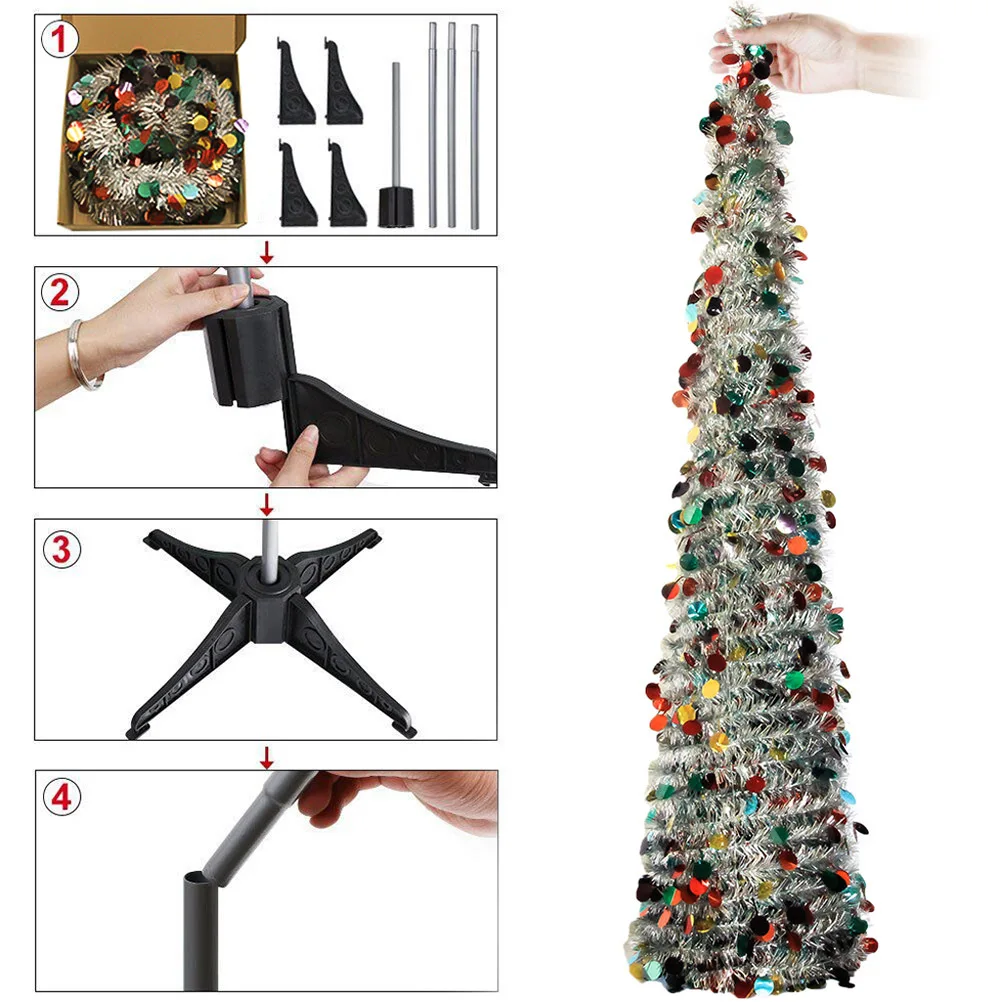 1

2

3

4