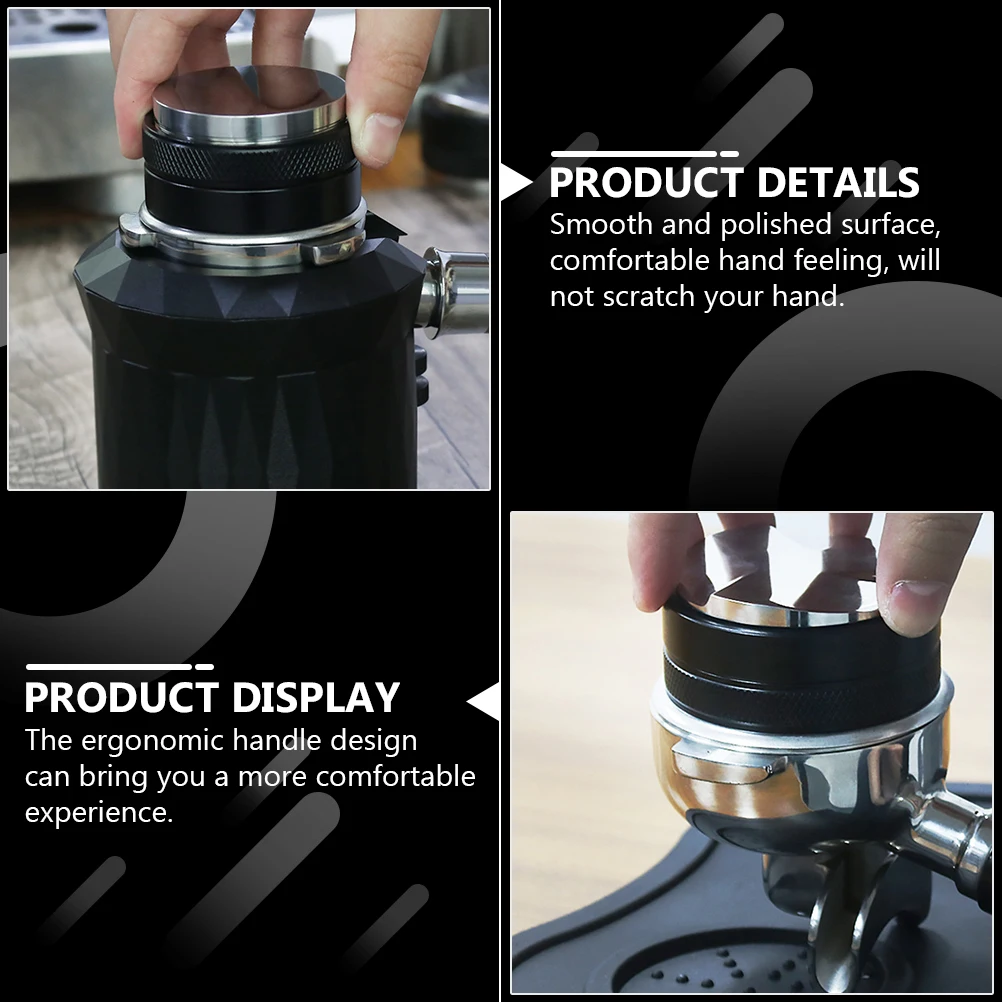 PRODUCT DETAILS
Smooth and polished surface, comfortable hand feeling, will not scratch your hand.

PRODUCT DISPLAY
The ergonomic handle design can bring you a more comfortable experience.