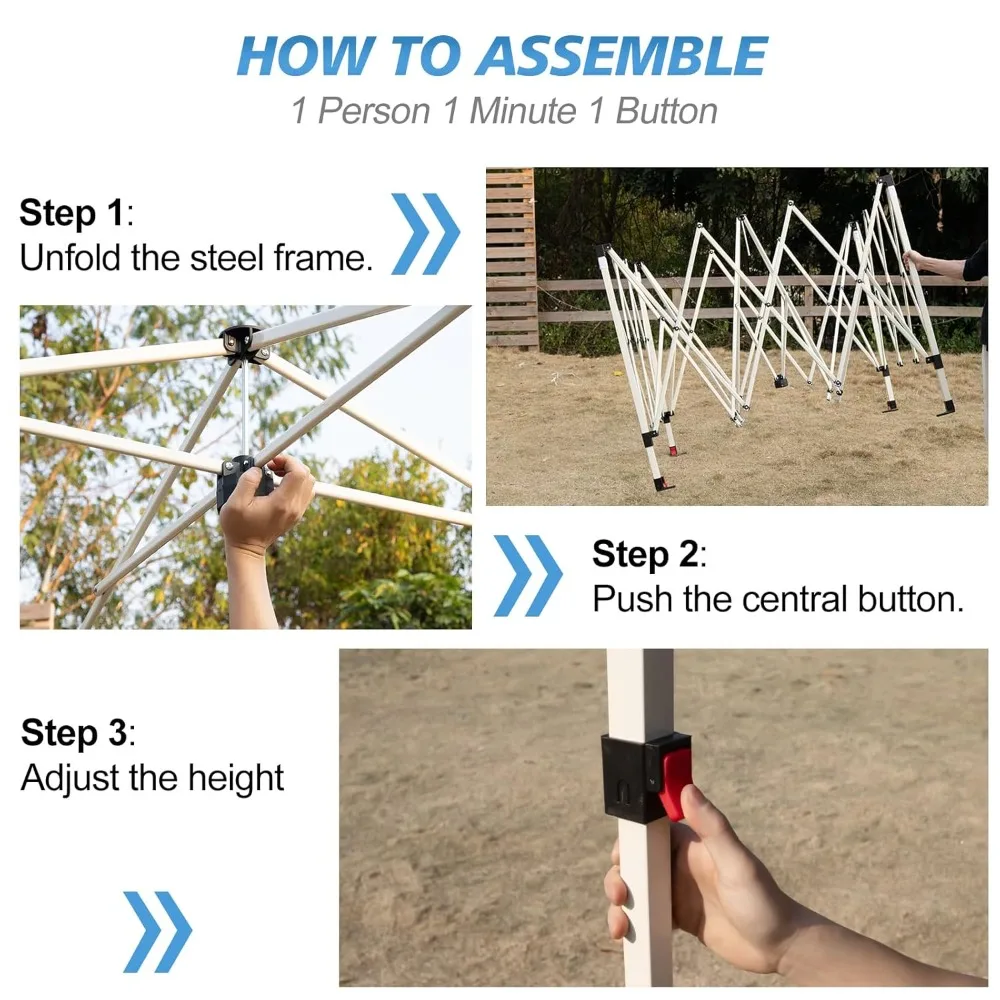 HOW TO ASSEMBLE
1 Person 1 Minute 1 Button

Step 1:
Unfold the steel frame.

Step 2:
Push the central button.

Step 3:
Adjust the height