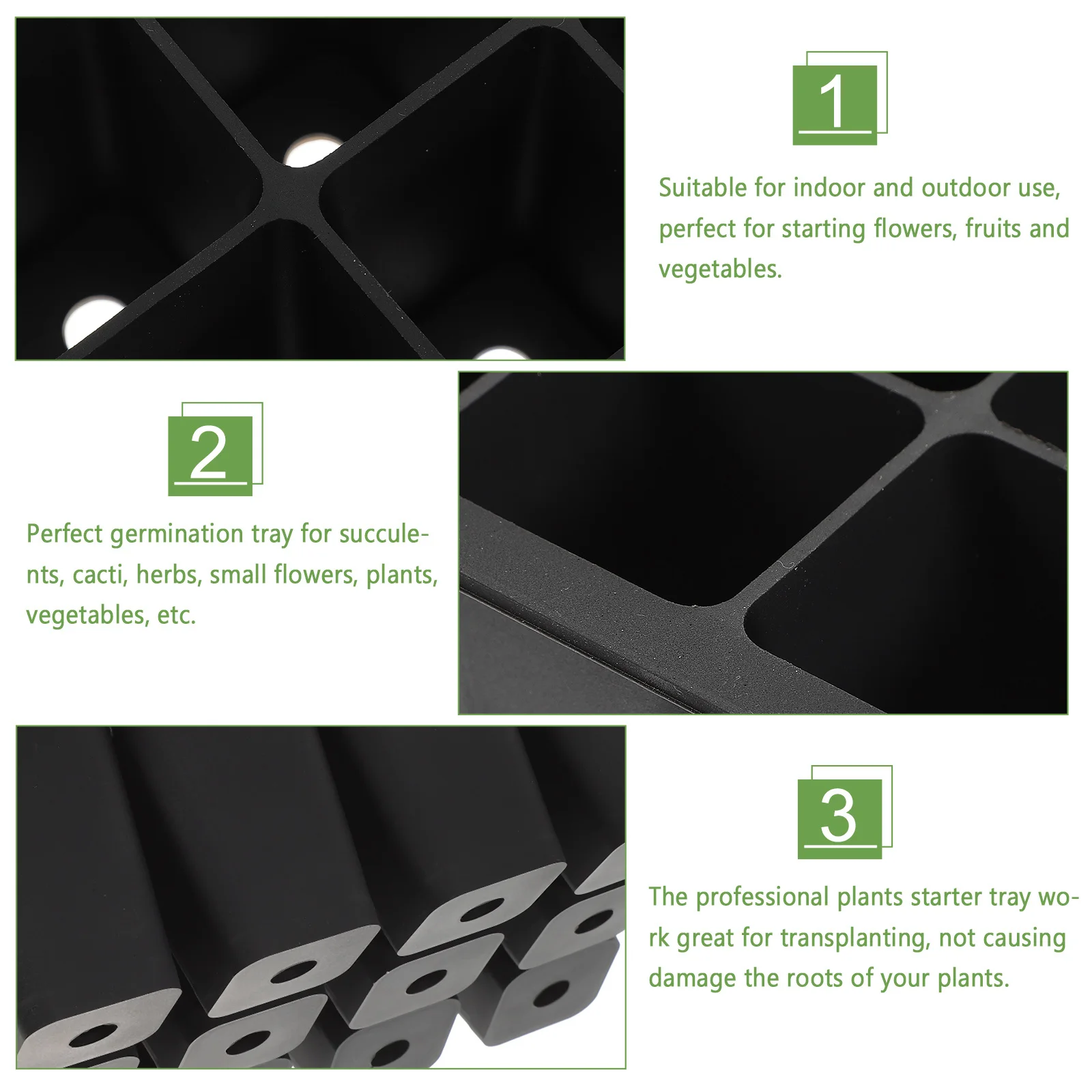 1

Suitable for indoor and outdoor use, perfect for starting flowers, fruits and vegetables.

2

Perfect germination tray for succulents, cacti, herbs, small flowers, plants, vegetables, etc.

3

The professional plants starter tray work great for transplanting, not causing damage the roots of your plants.