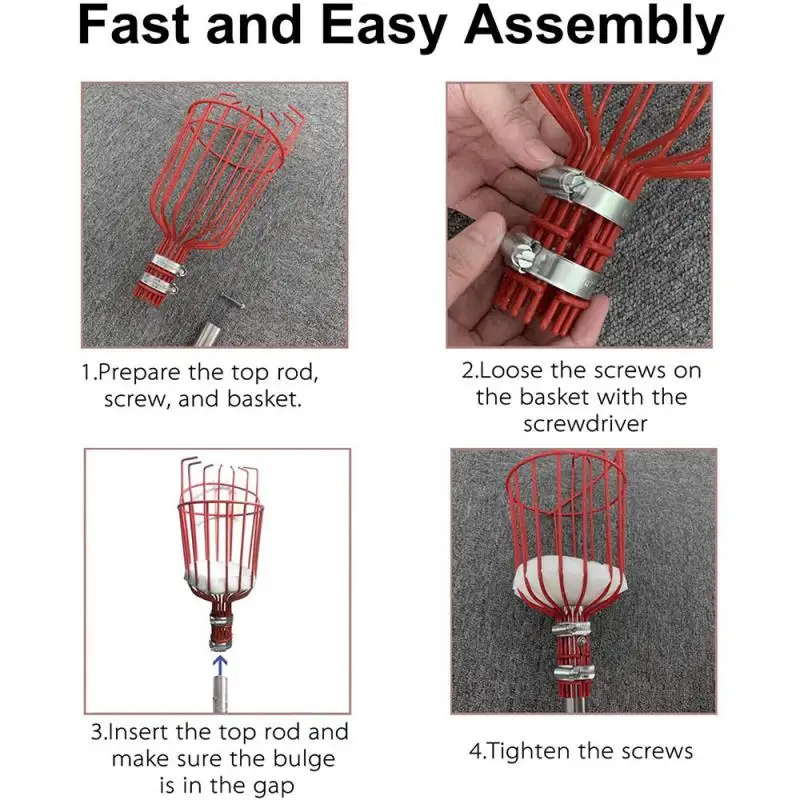 Fast and Easy Assembly

1.Prepare the top rod, screw, and basket.

2.Loose the screws on the basket with the screwdriver

3.Insert the top rod and make sure the bulge is in the gap

4.Tighten the screws