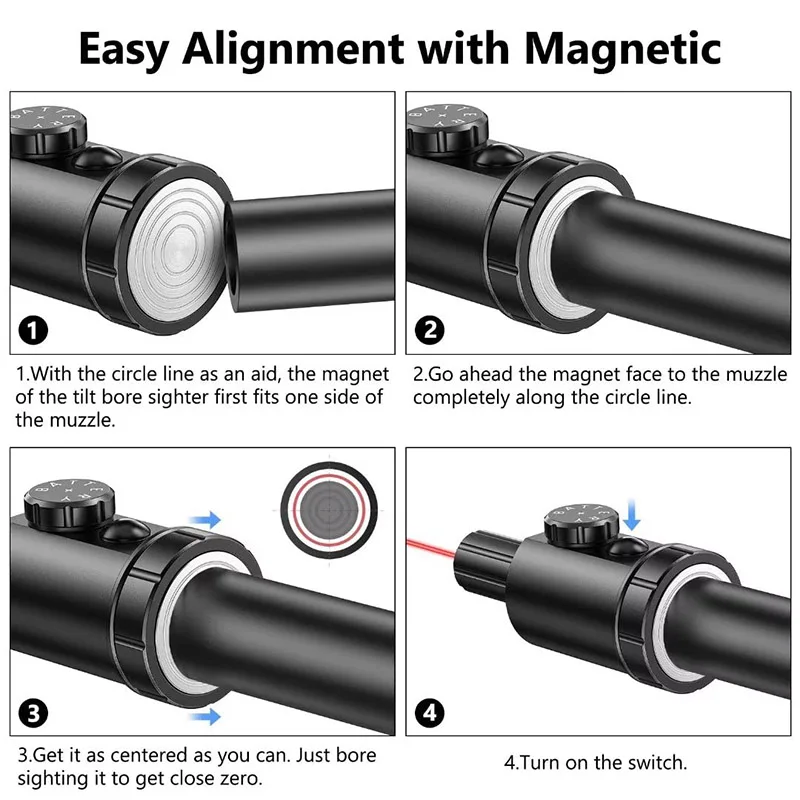 Easy Alignment with Magnetic

BATTERY

1

1.With the circle line as an aid, the magnet of the tilt bore sighter first fits one side of the muzzle.

BATTERY

2

2.Go ahead the magnet face to the muzzle completely along the circle line.

BATTERY

3

3.Get it as centered as you can. Just bore sighting it to get close zero.

BATTERY

4

4.Turn on the switch.