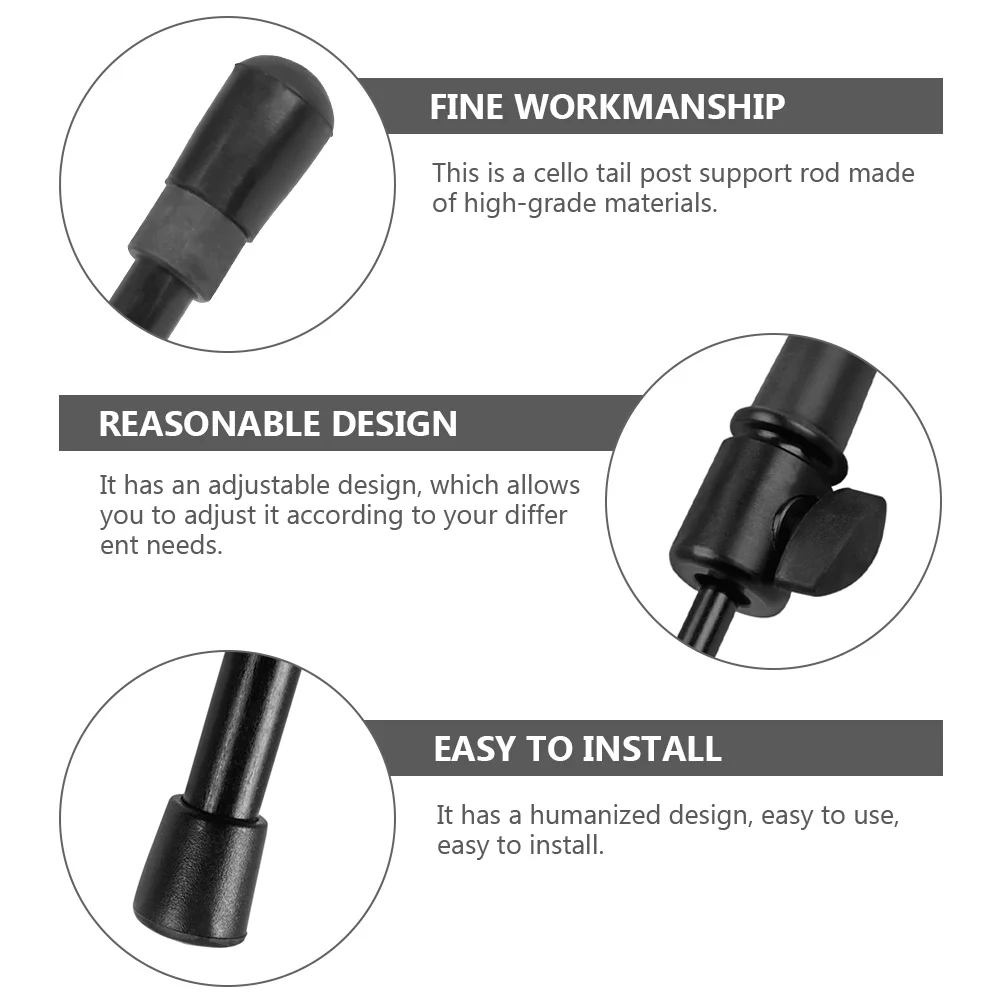 FINE WORKMANSHIP

This is a cello tail post support rod made of high-grade materials.

REASONABLE DESIGN

It has an adjustable design, which allows you to adjust it according to your differ ent needs.

EASY TO INSTALL

It has a humanized design, easy to use, easy to install.