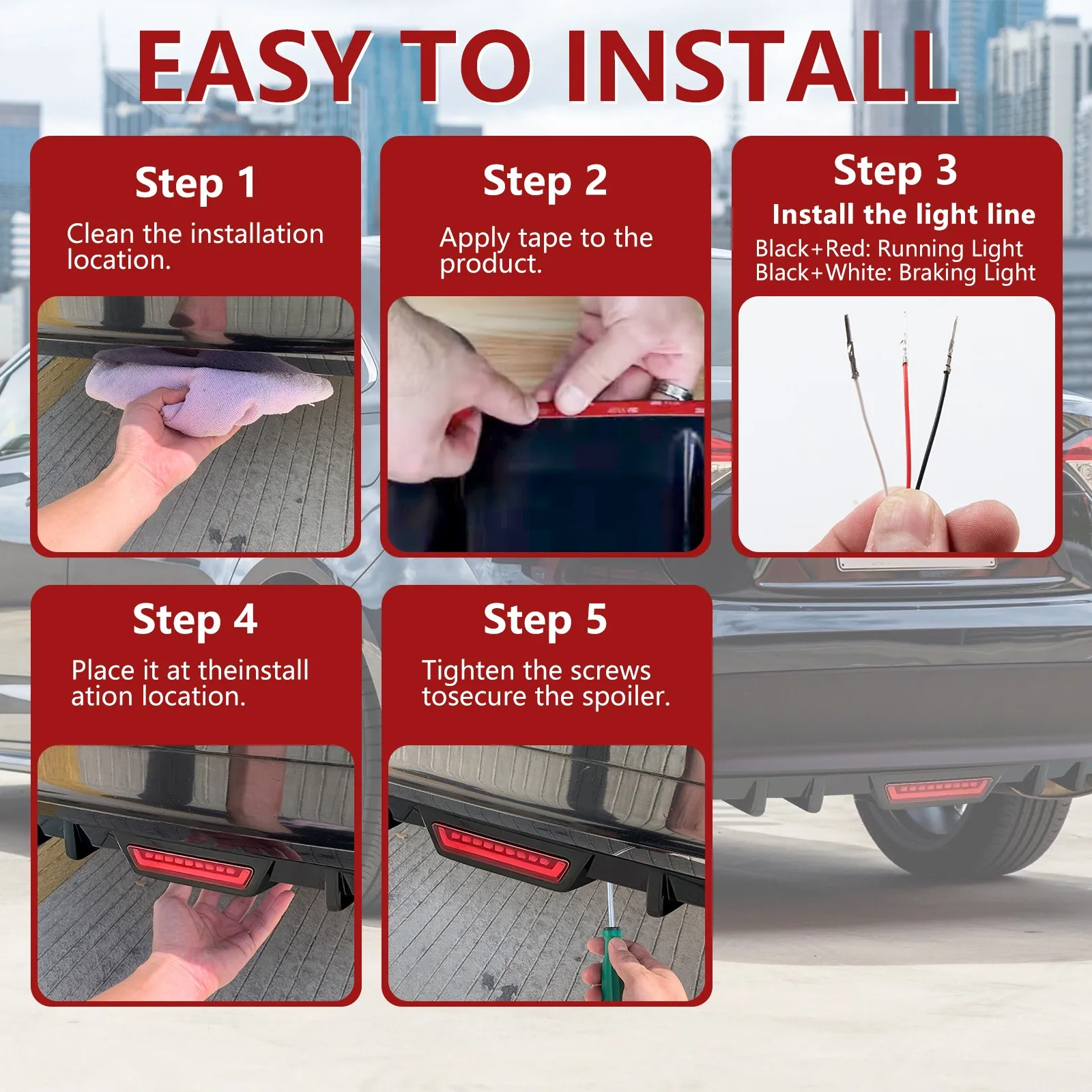 EASY TO INSTALL

Step 1

Clean the installation location.

Step 2

Apply tape to the product.

Step 3

Install the light line

Black+Red: Running Light
Black+White: Braking Light

Step 4

Place it at theinstall ation location.

Step 5

Tighten the screws tosecure the spoiler.