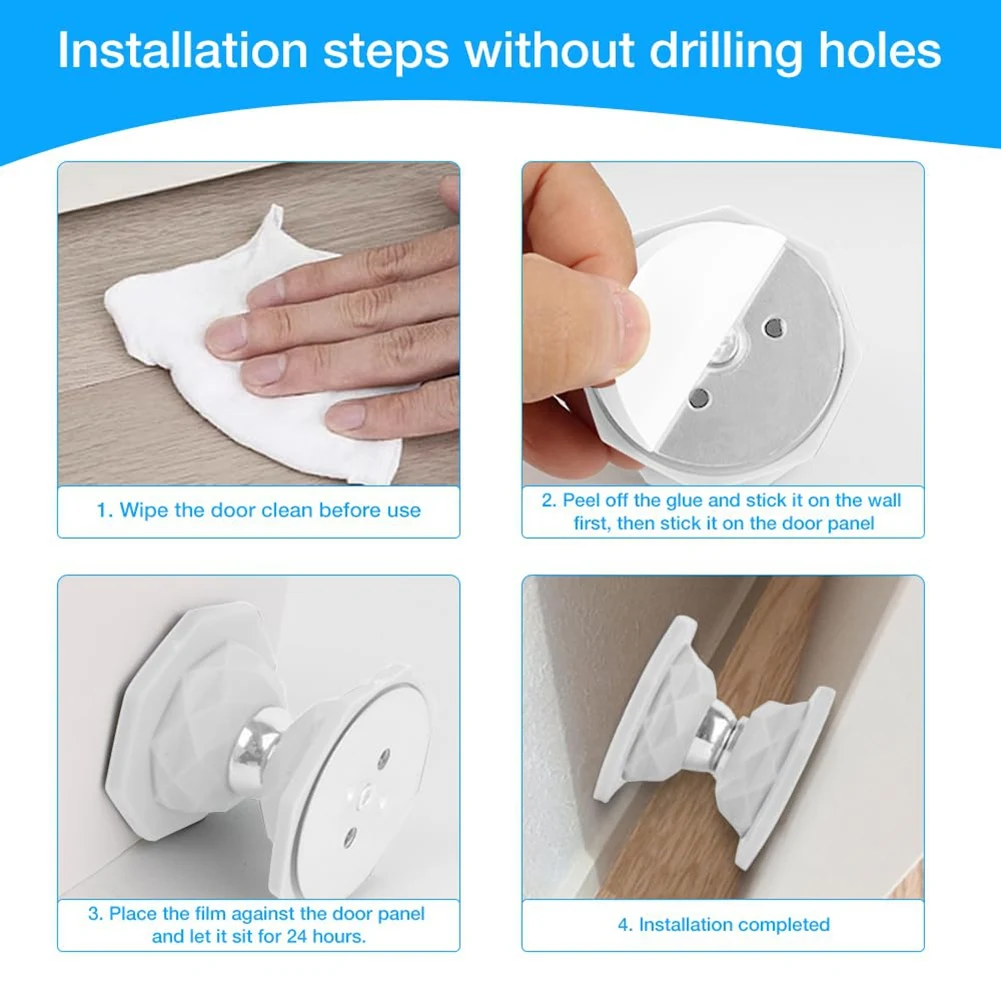 Installation steps without drilling holes

1. Wipe the door clean before use

2. Peel off the glue and stick it on the wall first, then stick it on the door panel

3. Place the film against the door panel and let it sit for 24 hours.

4. Installation completed