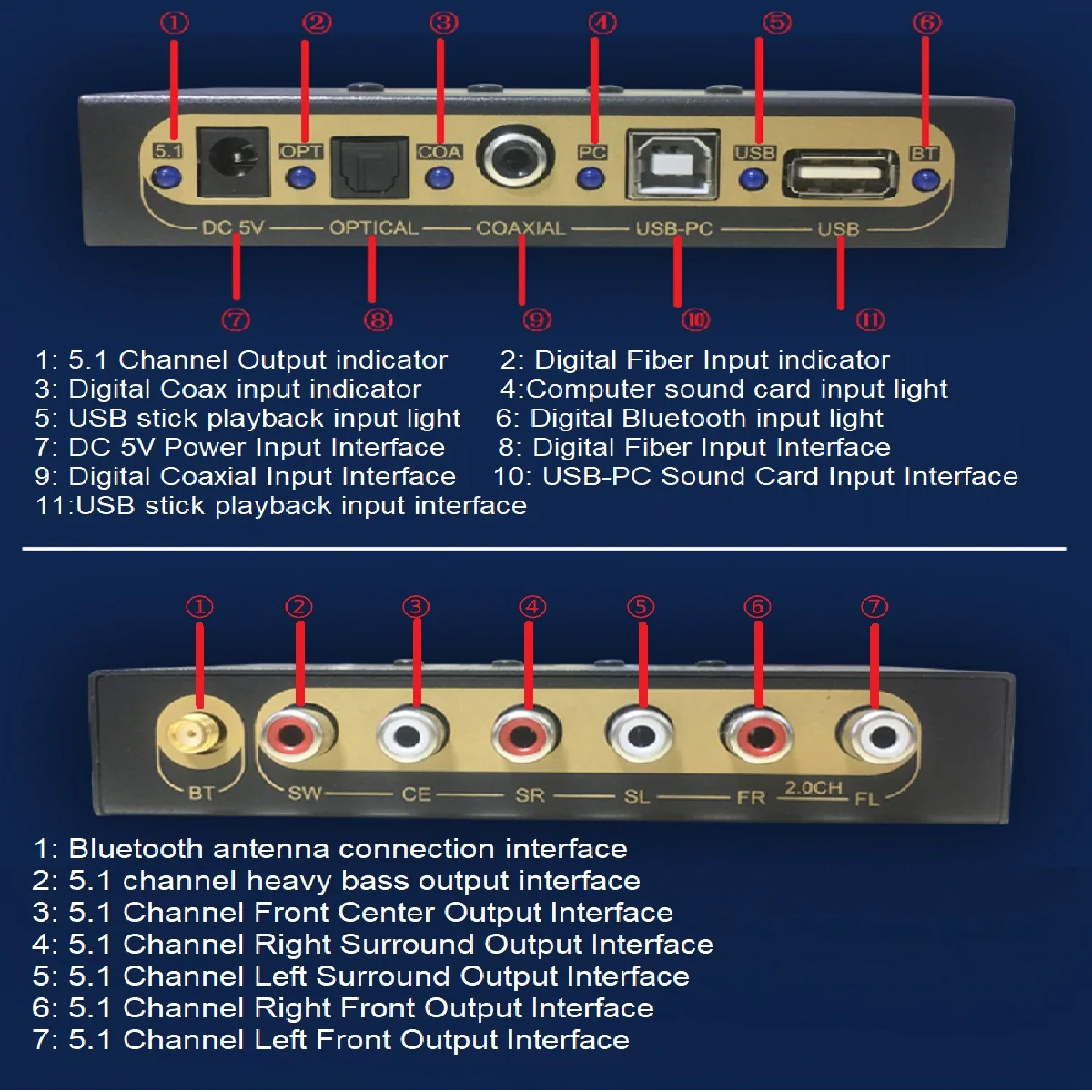 ① ② ③ ④ ⑤ ⑥

5.1 OPT COA PC USB BT

DC 5V OPTICAL COAXIAL USB-PC USB

⑦ ⑧ ⑨ ⑩ ⑪

1: 5.1 Channel Output indicator
2: Digital Fiber Input indicator
3: Digital Coax input indicator
4:Computer sound card input light
5: USB stick playback input light
6: Digital Bluetooth input light
7: DC 5V Power Input Interface
8: Digital Fiber Input Interface
9: Digital Coaxial Input Interface
10: USB-PC Sound Card Input Interface
11:USB stick playback input interface

① ② ③ ④ ⑤ ⑥ ⑦

BT SW CE SR SL FR 2.0CH FL

1: Bluetooth antenna connection interface
2: 5.1 channel heavy bass output interface
3: 5.1 Channel Front Center Output Interface
4: 5.1 Channel Right Surround Output Interface
5: 5.1 Channel Left Surround Output Interface
6: 5.1 Channel Right Front Output Interface
7: 5.1 Channel Left Front Output Interface