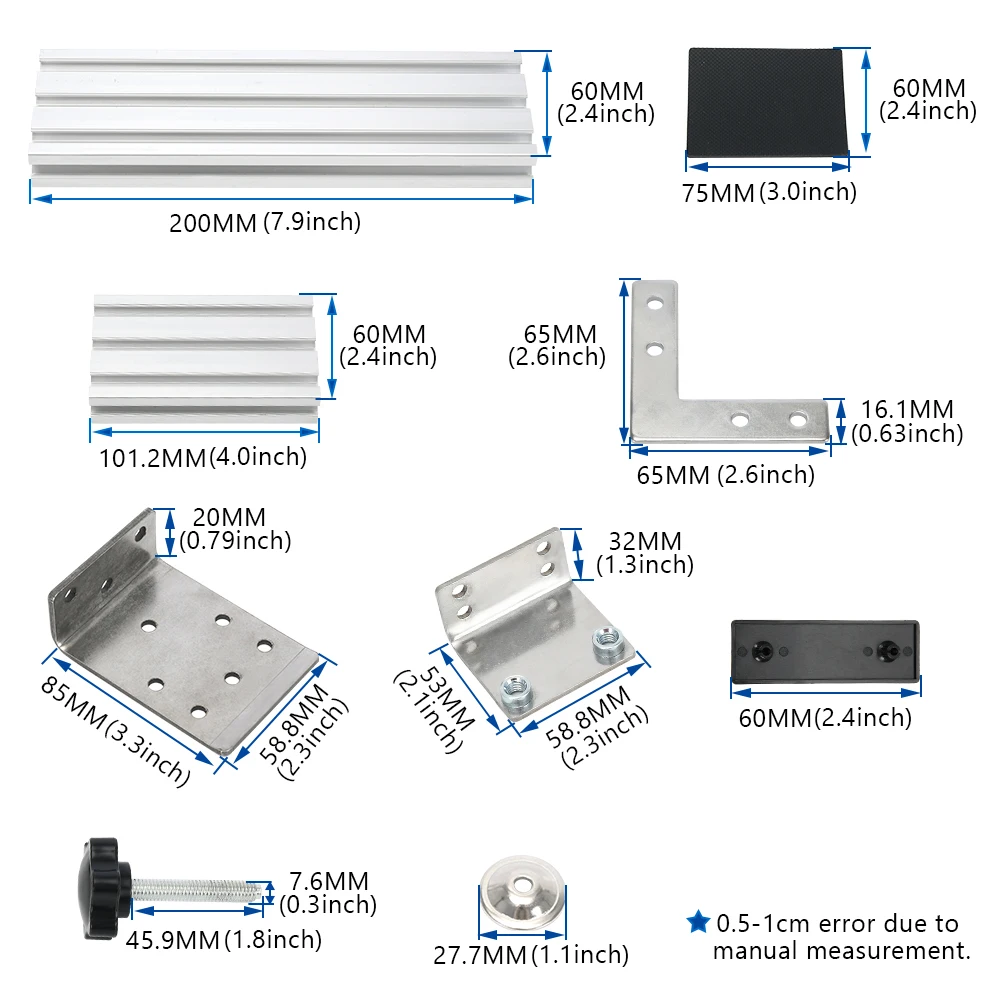 60MM (2.4inch)
200MM (7.9inch)

60MM (2.4inch)
75MM (3.0inch)

60MM (2.4inch)
101.2MM (4.0inch)

65MM (2.6inch)
16.1MM (0.63inch)
65MM (2.6inch)

20MM (0.79inch)
85MM (3.3inch)
58.8MM (2.3inch)

32MM (1.3inch)
53MM (2.1inch)
58.8MM (2.3inch)

60MM (2.4inch)

7.6MM (0.3inch)
45.9MM (1.8inch)

27.7MM (1.1inch)

★ 0.5-1cm error due to manual measurement.