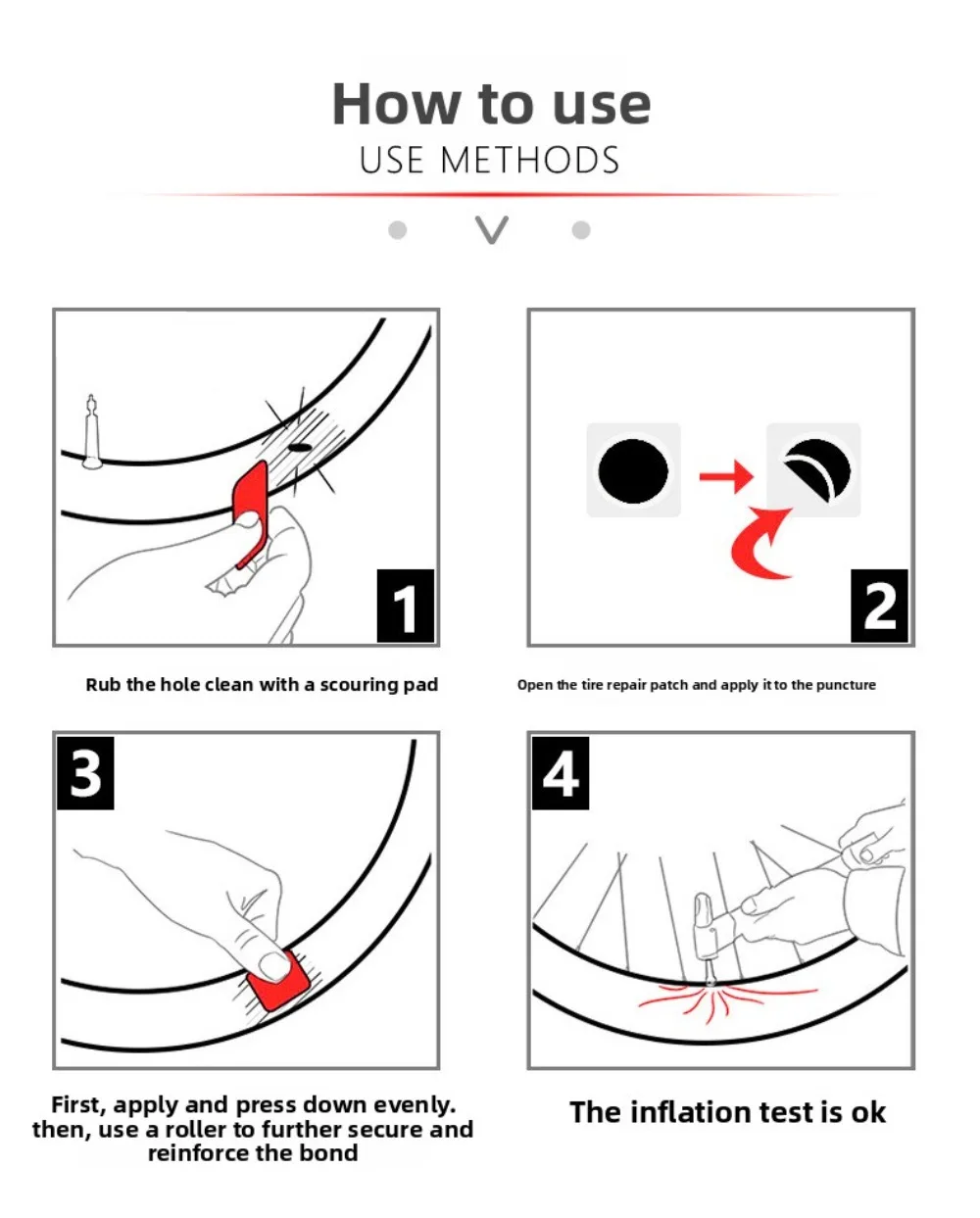 How to use
USE METHODS

1

Rub the hole clean with a scouring pad

2

Open the tire repair patch and apply it to the puncture

3

First, apply and press down evenly. then, use a roller to further secure and reinforce the bond

4

The inflation test is ok