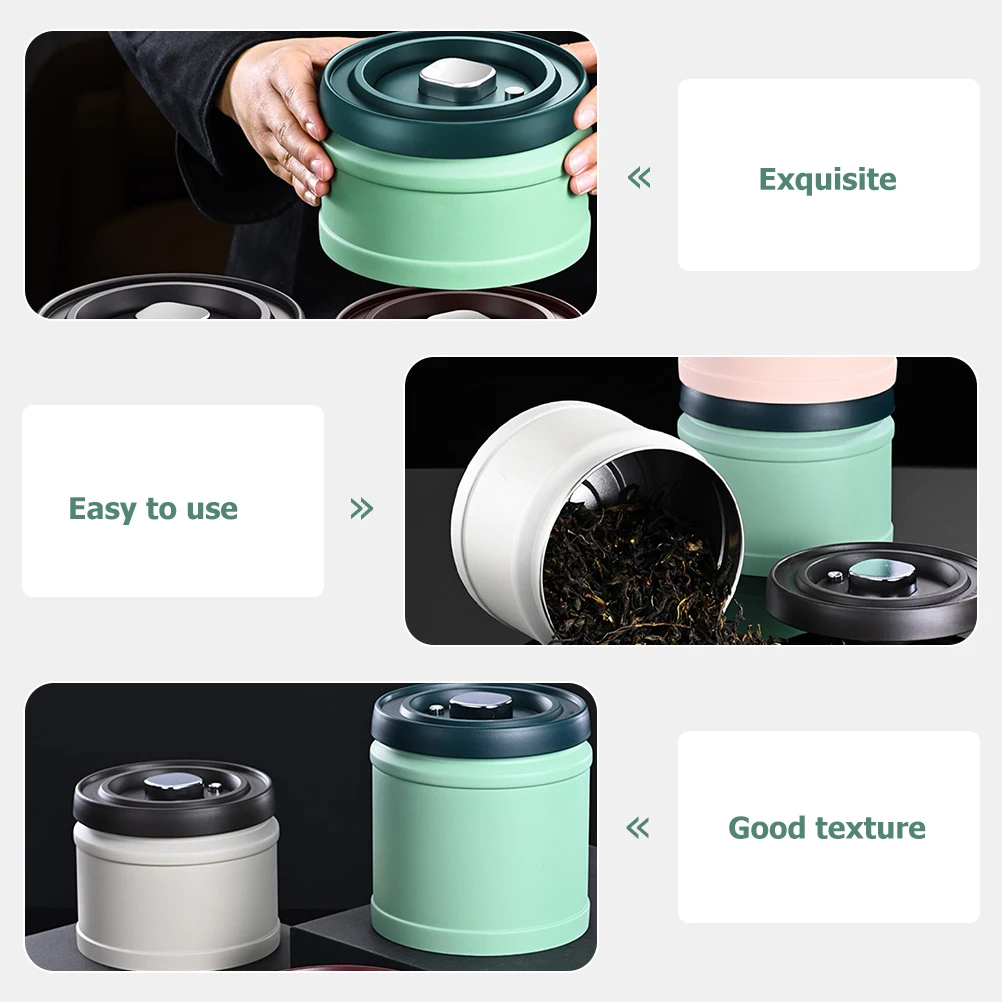 « Exquisite

Easy to use »

« Good texture