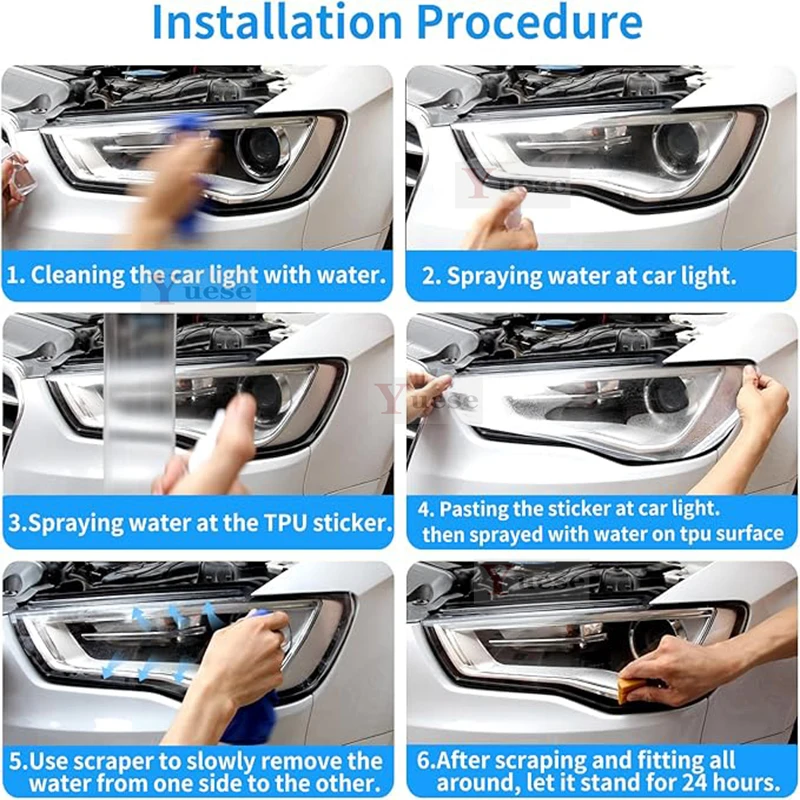 Installation Procedure

1. Cleaning the car light with water.

Yuese

2. Spraying water at car light.

Yuese

3.Spraying water at the TPU sticker.

Yuese

4. Pasting the sticker at car light. then sprayed with water on tpu surface

5.Use scraper to slowly remove the water from one side to the other.

Yuese

6.After scraping and fitting all around, let it stand for 24 hours.