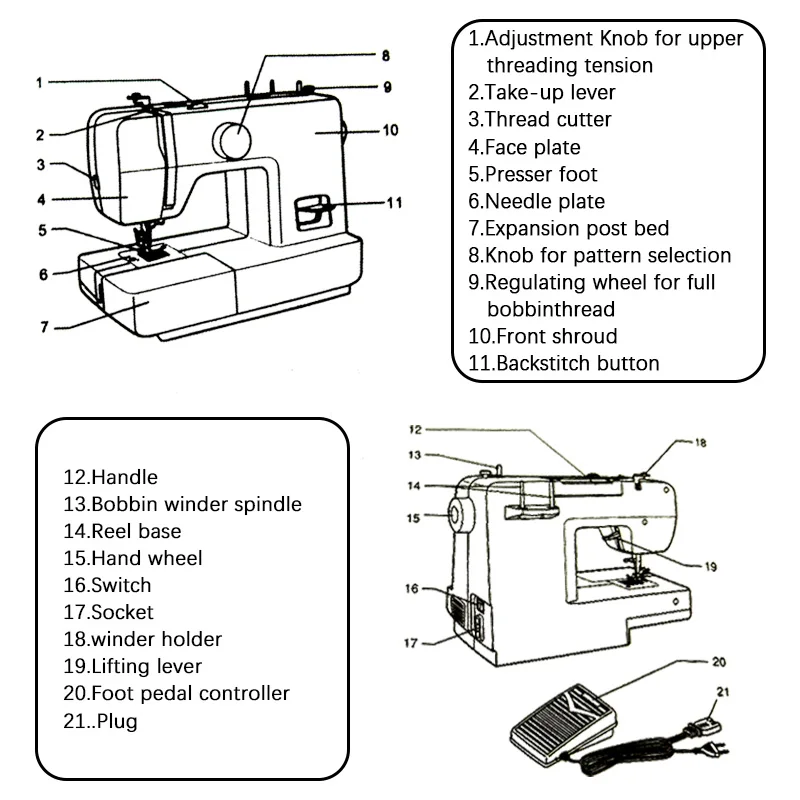 1
2
3
4
5
6
7
8
9
10
11

1.Adjustment Knob for upper threading tension
2.Take-up lever
3.Thread cutter
4.Face plate
5.Presser foot
6.Needle plate
7.Expansion post bed
8.Knob for pattern selection
9.Regulating wheel for full bobbinthread
10.Front shroud
11.Backstitch button

12.Handle
13.Bobbin winder spindle
14.Reel base
15.Hand wheel
16.Switch
17.Socket
18.winder holder
19.Lifting lever
20.Foot pedal controller
21..Plug

12
13
14
15
16
17
18
19
20
21