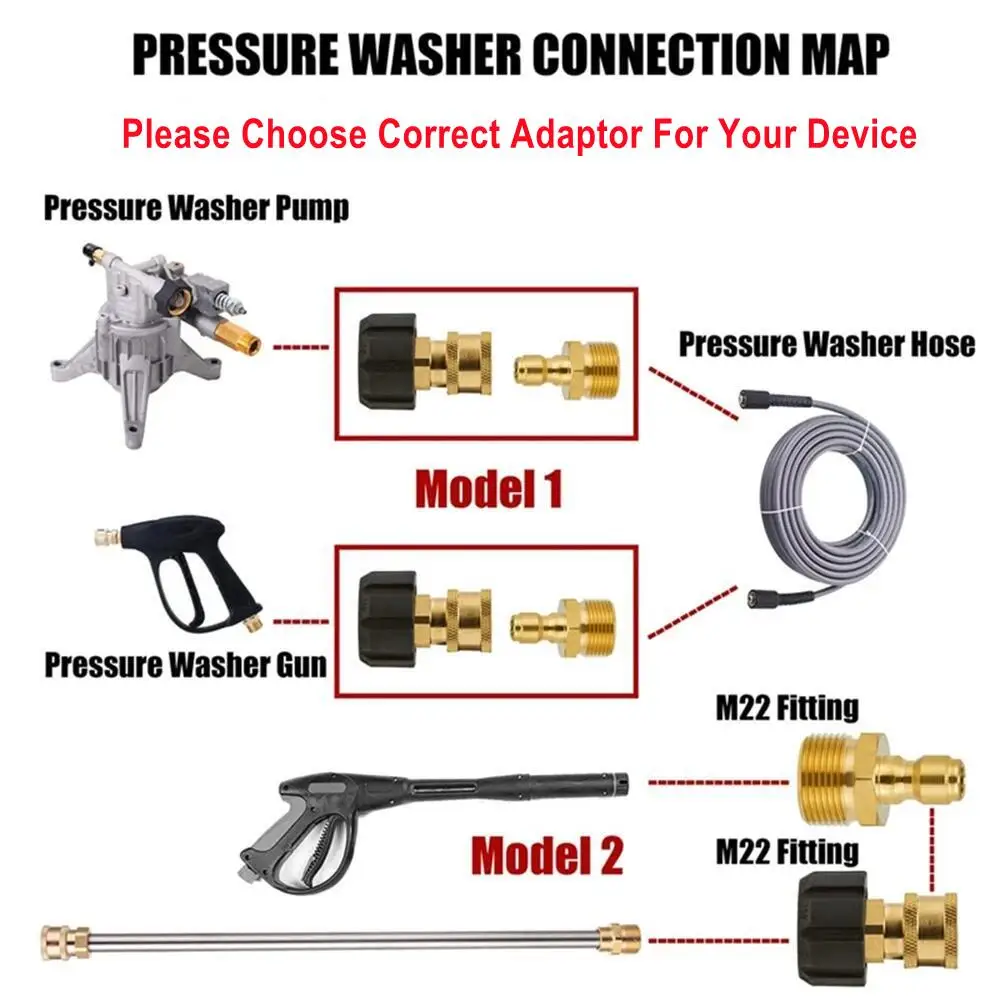 PRESSURE WASHER CONNECTION MAP

Please Choose Correct Adaptor For Your Device

Pressure Washer Pump

Pressure Washer Hose

Model 1

Pressure Washer Gun

M22 Fitting

Model 2

M22 Fitting