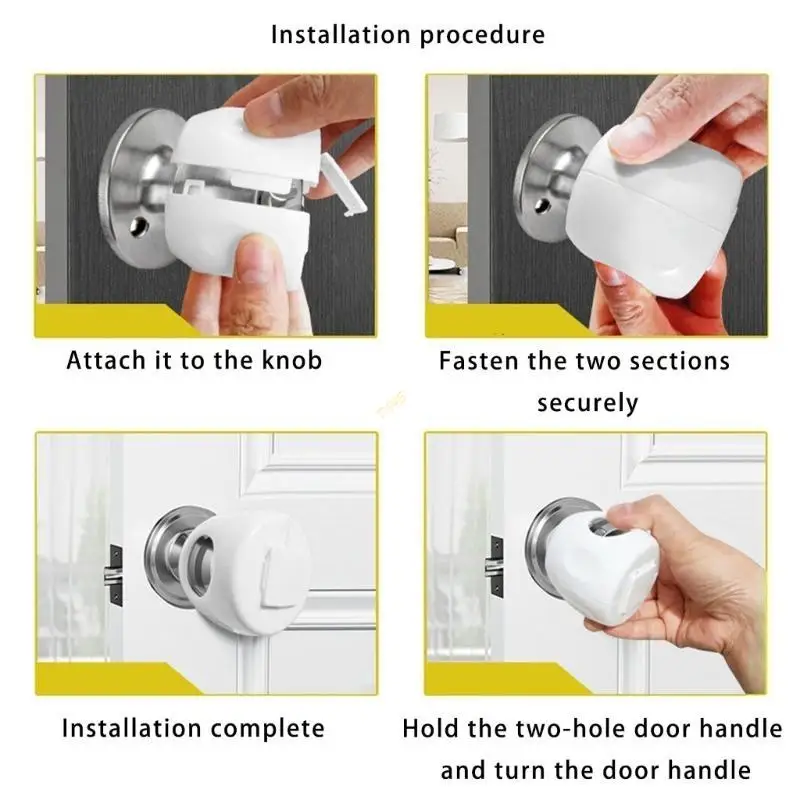 Installation procedure

Attach it to the knob

Fasten the two sections securely

Installation complete

Hold the two-hole door handle and turn the door handle