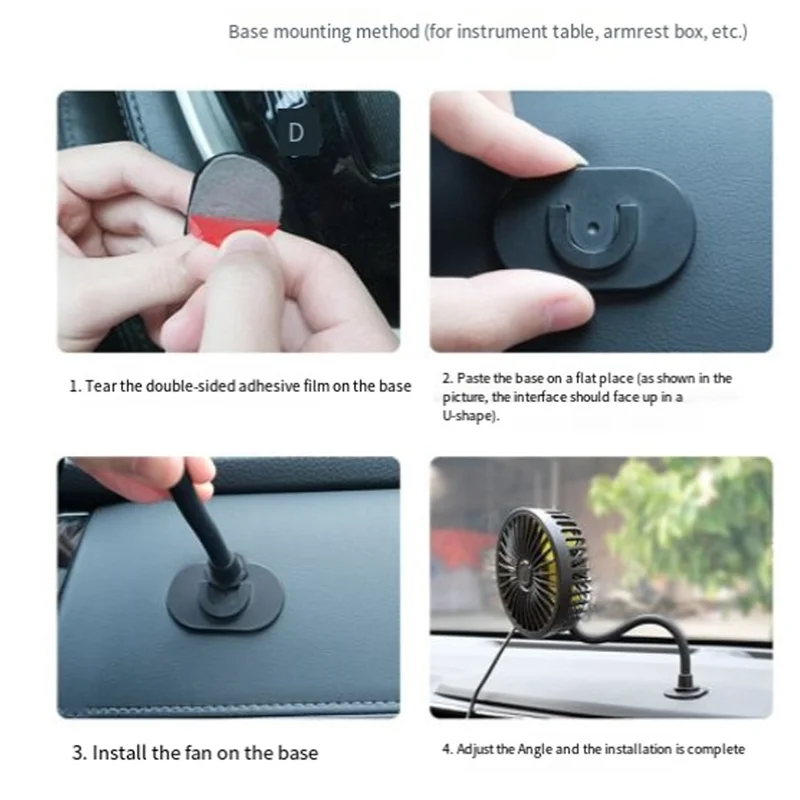 Base mounting method (for instrument table, armrest box, etc.)

D

1. Tear the double-sided adhesive film on the base

2. Paste the base on a flat place (as shown in the picture, the interface should face up in a U-shape).

3. Install the fan on the base

4. Adjust the Angle and the installation is complete