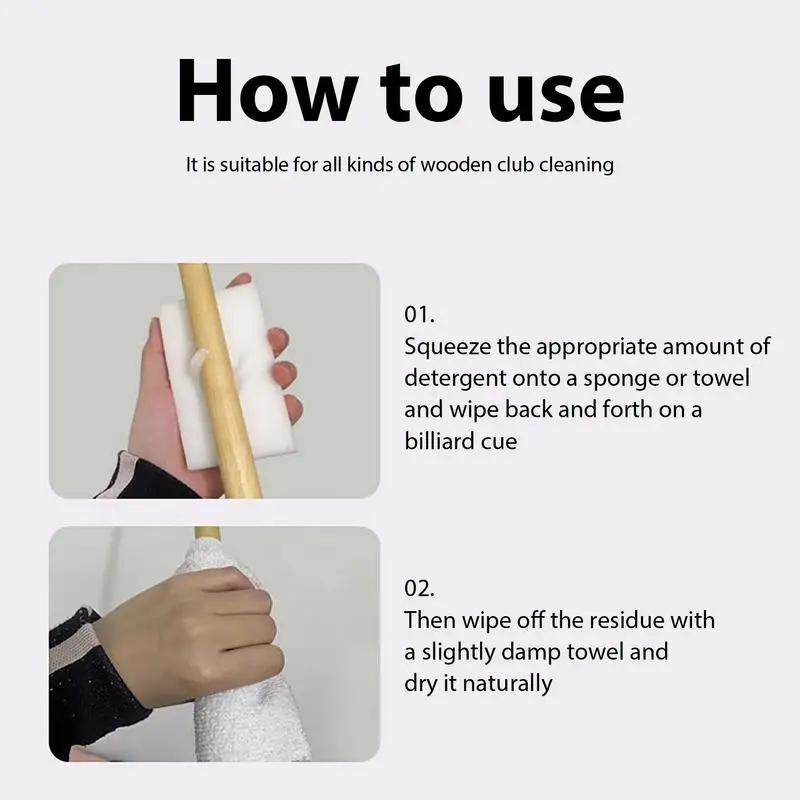 How to use

It is suitable for all kinds of wooden club cleaning

01.
Squeeze the appropriate amount of detergent onto a sponge or towel and wipe back and forth on a billiard cue

02.
Then wipe off the residue with a slightly damp towel and dry it naturally