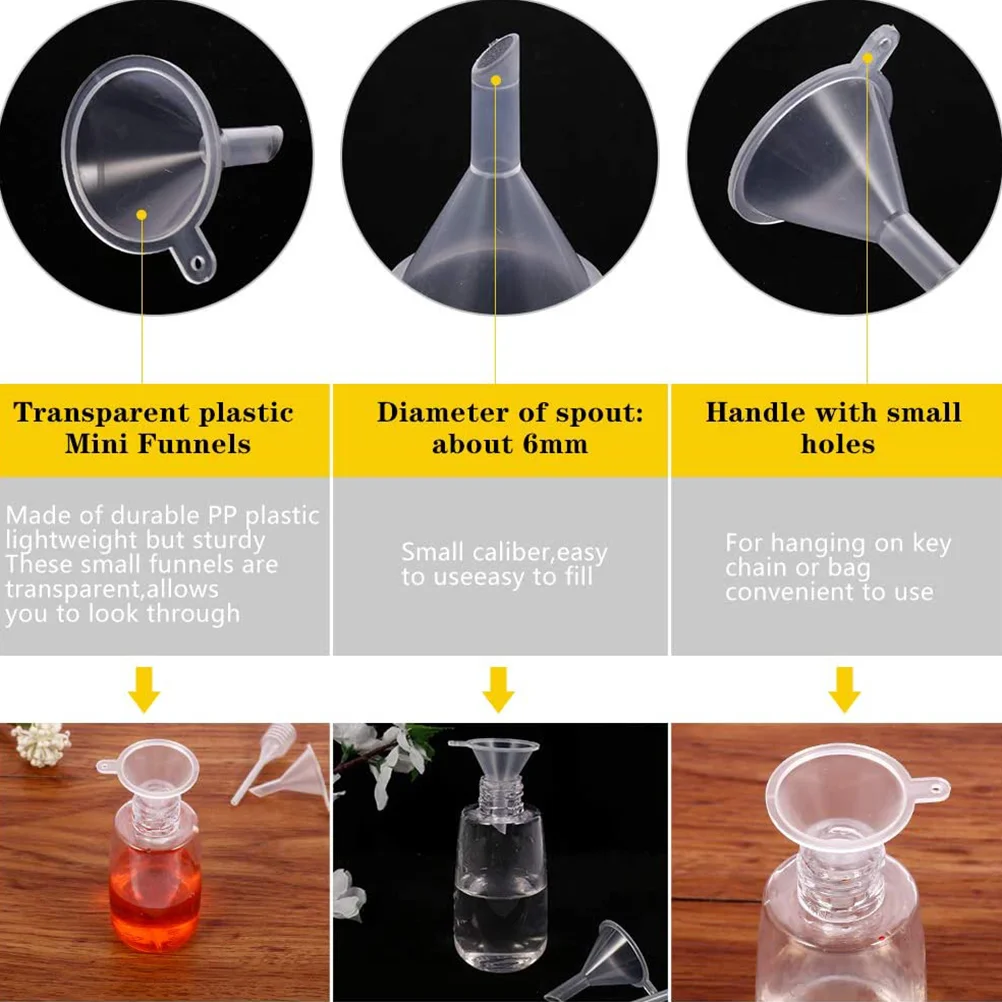 Transparent plastic Mini Funnels

Made of durable PP plastic lightweight but sturdy These small funnels are transparent,allows you to look through

Diameter of spout: about 6mm

Small caliber,easy to useeasy to fill

Handle with small holes

For hanging on key chain or bag convenient to use