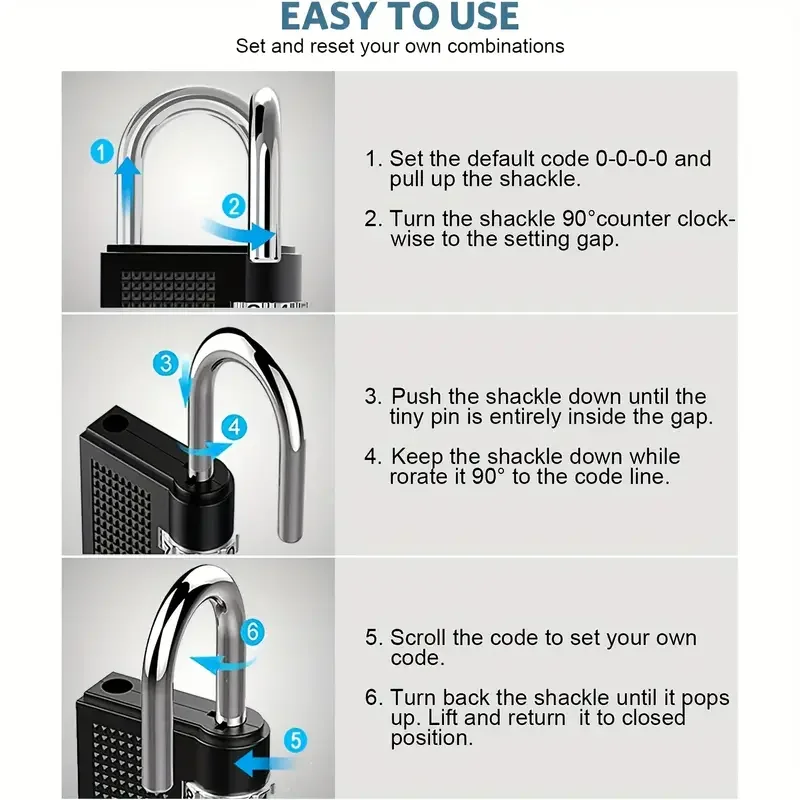 EASY TO USE
Set and reset your own combinations

1
2

1. Set the default code 0-0-0-0 and pull up the shackle.

2. Turn the shackle 90°counter clockwise to the setting gap.

3
4

3. Push the shackle down until the tiny pin is entirely inside the gap.

4. Keep the shackle down while rorate it 90° to the code line.

6
5

5. Scroll the code to set your own code.

6. Turn back the shackle until it pops up. Lift and return it to closed position.