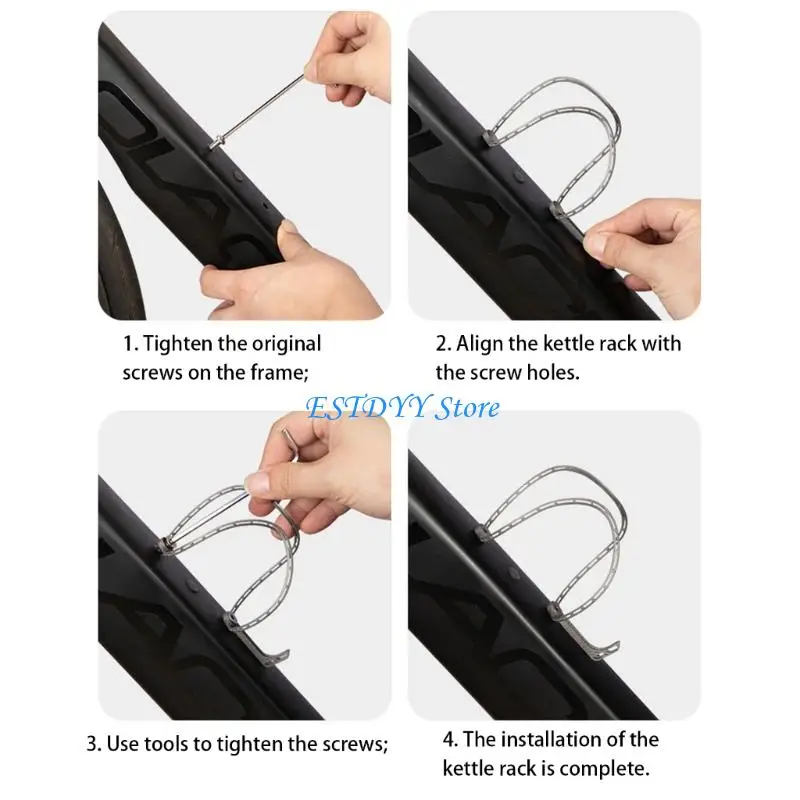 1. Tighten the original screws on the frame;

2. Align the kettle rack with the screw holes.

ESTDYY Store

3. Use tools to tighten the screws;

4. The installation of the kettle rack is complete.