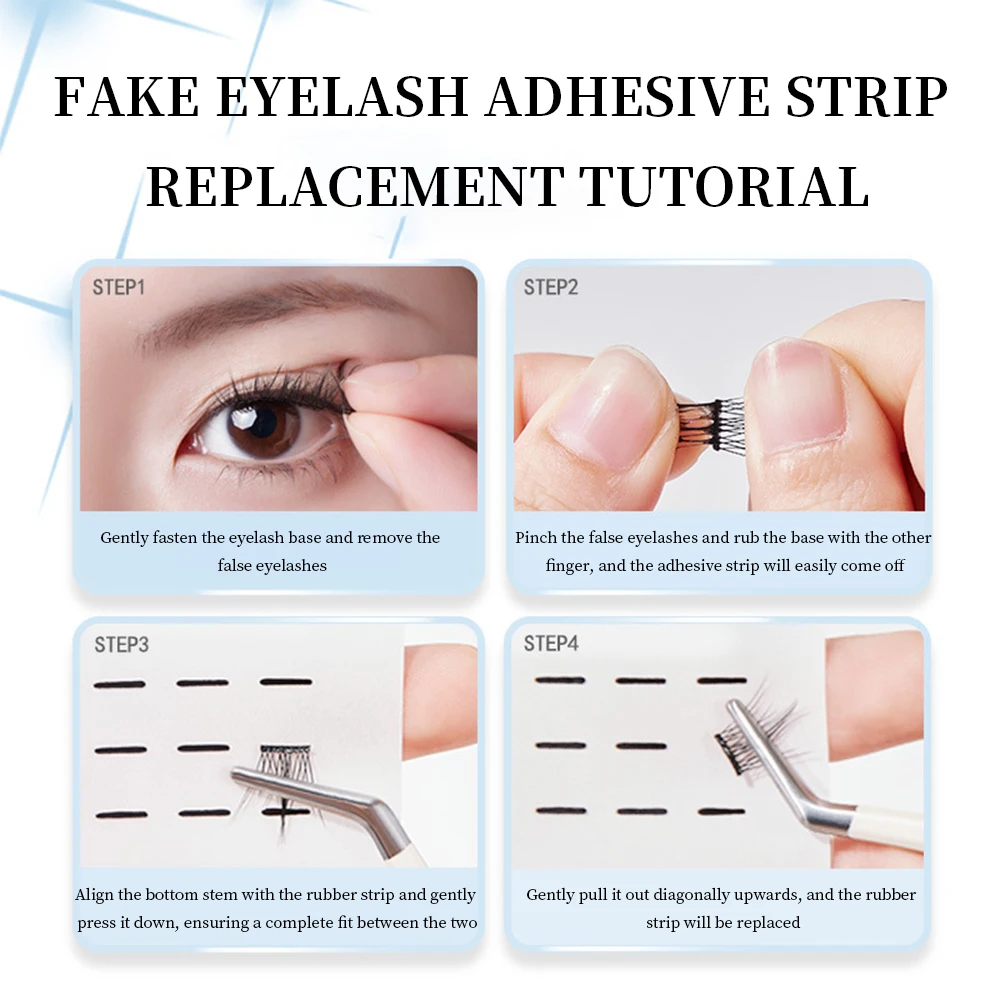 FAKE EYELASH ADHESIVE STRIP REPLACEMENT TUTORIAL

STEP1

Gently fasten the eyelash base and remove the false eyelashes

STEP2

Pinch the false eyelashes and rub the base with the other finger, and the adhesive strip will easily come off

STEP3

Align the bottom stem with the rubber strip and gently press it down, ensuring a complete fit between the two

STEP4

Gently pull it out diagonally upwards, and the rubber strip will be replaced