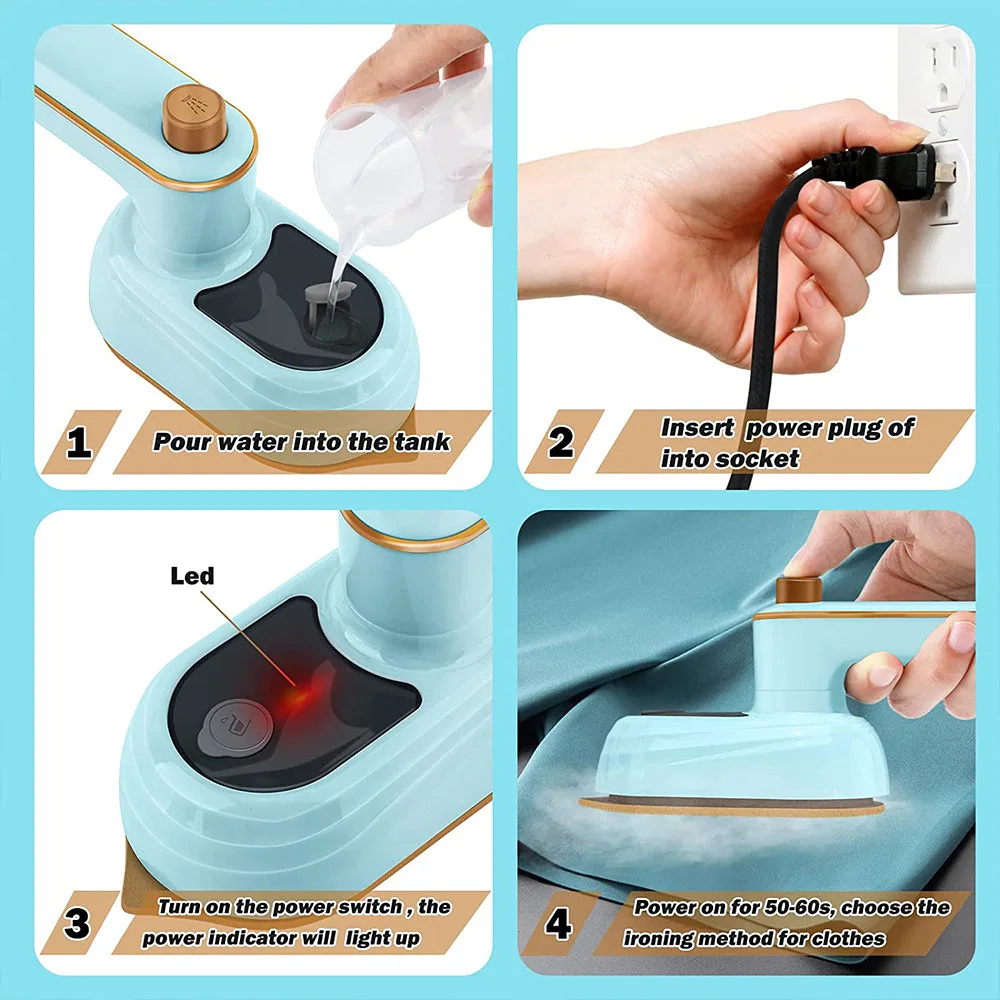 1 Pour water into the tank

2 Insert power plug of into socket

Led

3 Turn on the power switch , the power indicator will light up

4 Power on for 50-60s, choose the ironing method for clothes