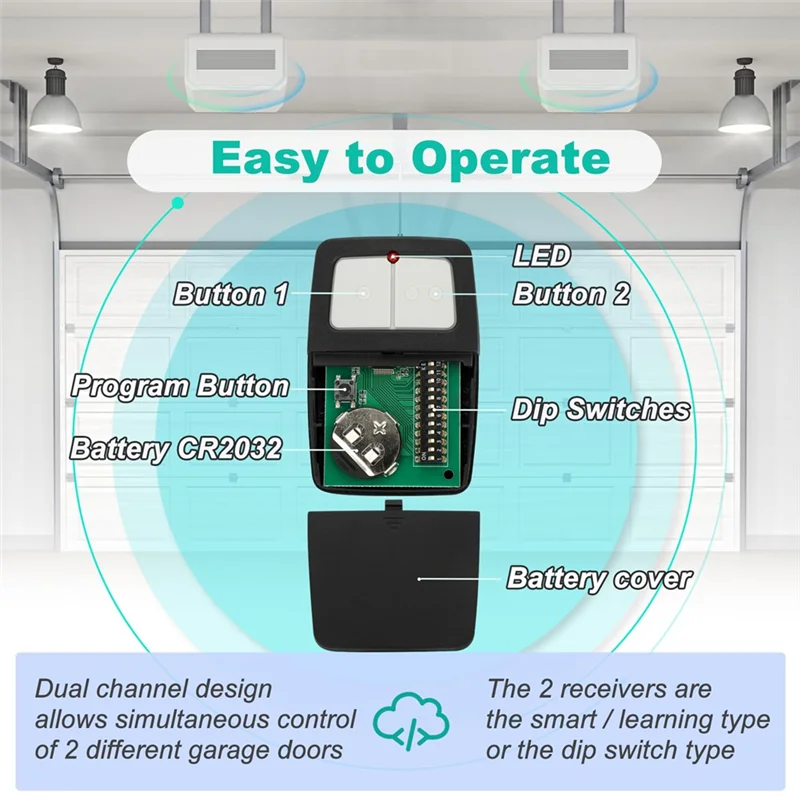 Easy to Operate

LED
Button 1
Button 2
Program Button
Dip Switches
Battery CR2032
Battery cover

Dual channel design allows simultaneous control of 2 different garage doors

The 2 receivers are the smart / learning type or the dip switch type