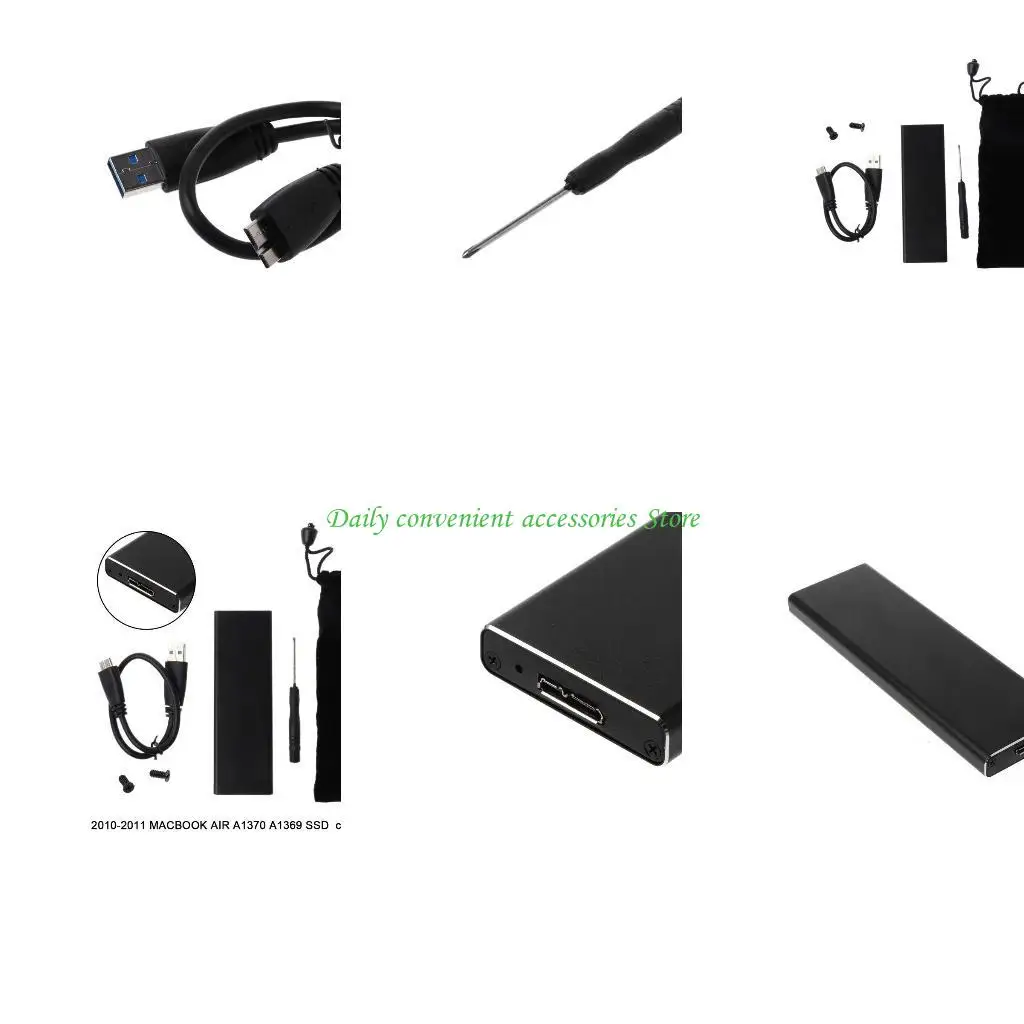 Daily convenient accessories Store

2010-2011 MACBOOK AIR A1370 A1369 SSD c