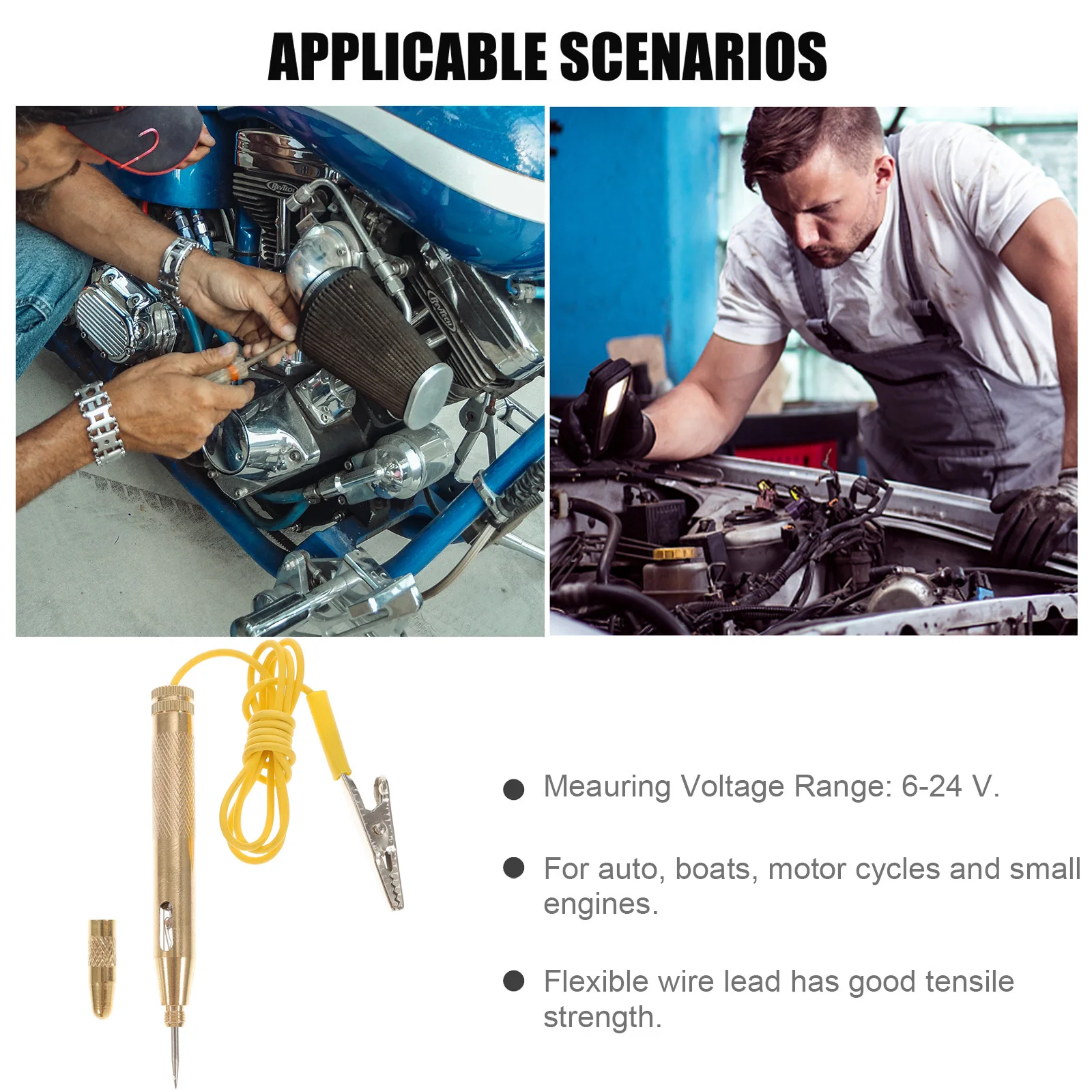 APPLICABLE SCENARIOS

RevTech

RevTech

● Meauring Voltage Range: 6-24 V.

● For auto, boats, motor cycles and small engines.

● Flexible wire lead has good tensile strength.