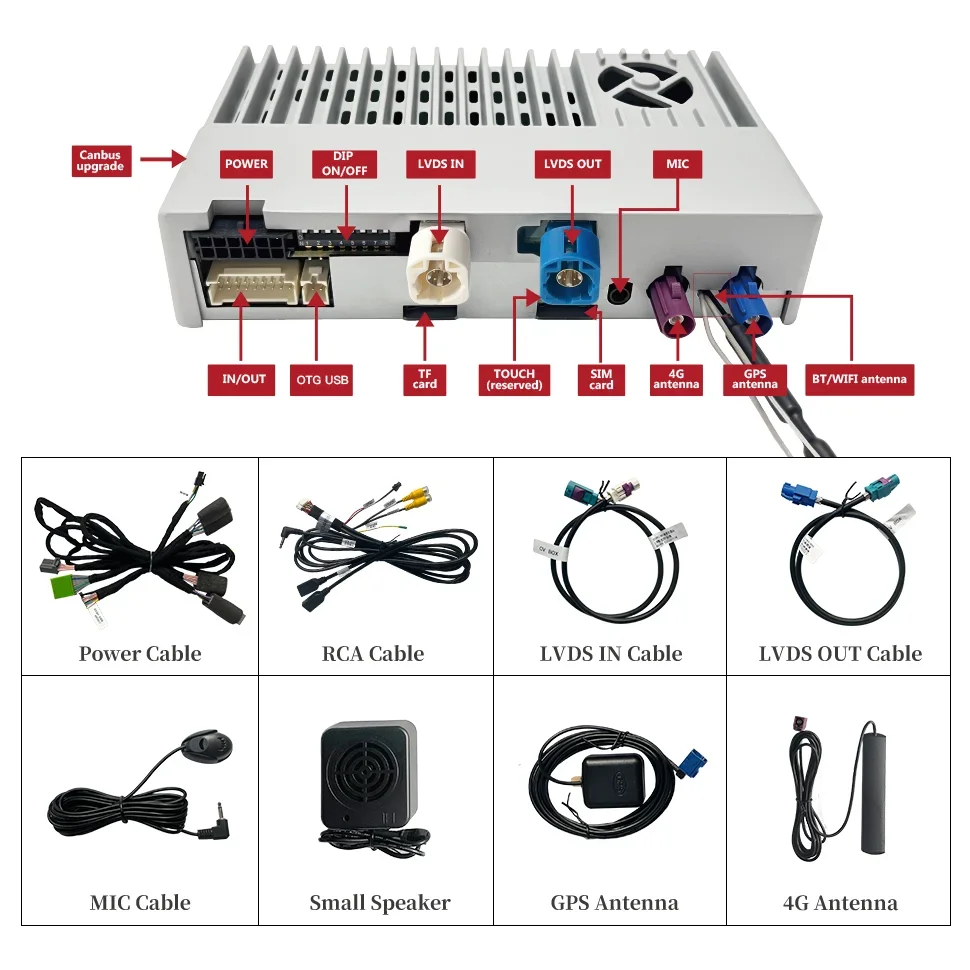 Canbus upgrade

POWER

DIP ON/OFF

LVDS IN

LVDS OUT

MIC

IN/OUT

OTG USB

TF card

TOUCH (reserved)

SIM card

4G antenna

GPS antenna

BT/WIFI antenna

| Power Cable | RCA Cable | LVDS IN Cable | LVDS OUT Cable |
|---|---|---|---|
| MIC Cable | Small Speaker | GPS Antenna | 4G Antenna |