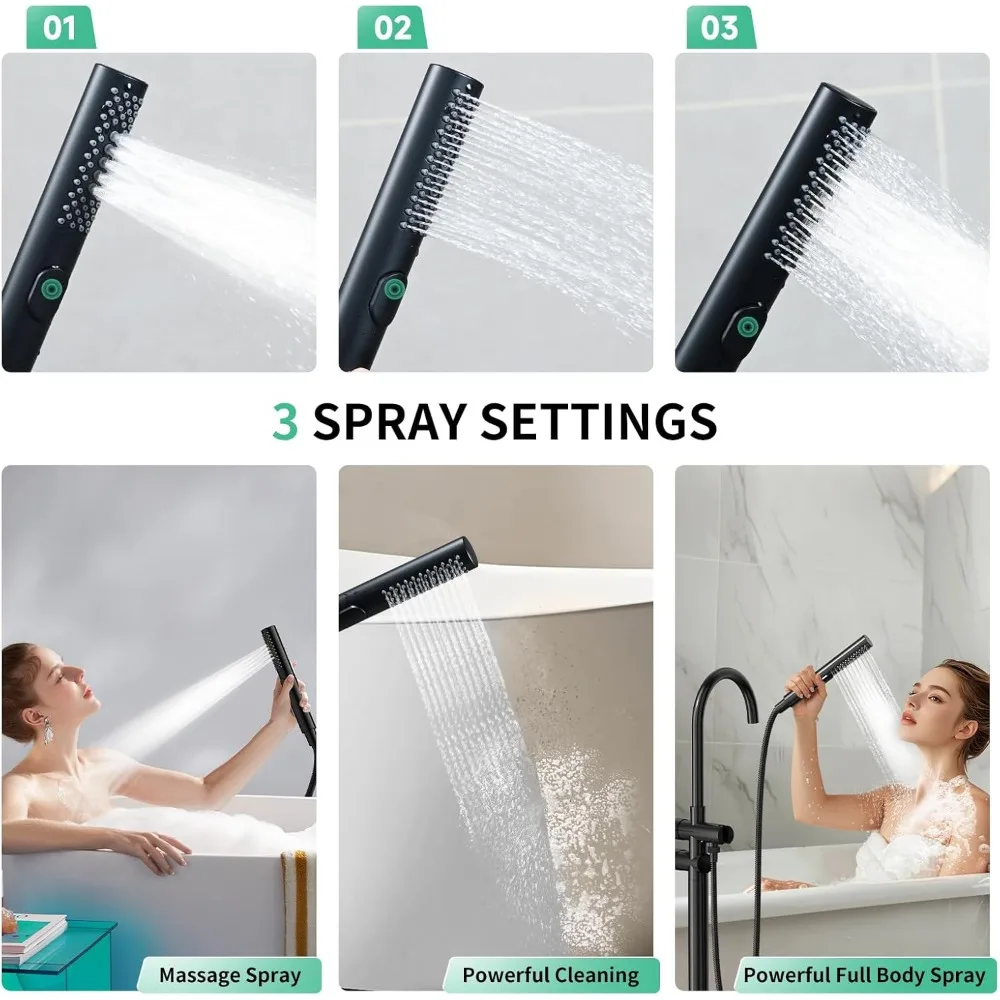 01

02

03

3 SPRAY SETTINGS

Massage Spray

Powerful Cleaning

Powerful Full Body Spray