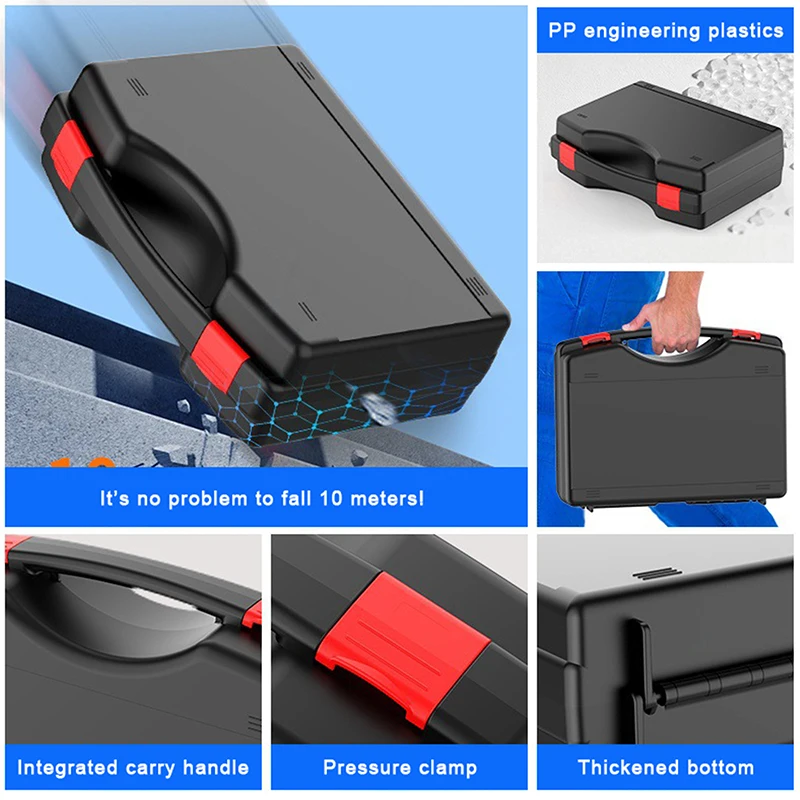 PP engineering plastics

It's no problem to fall 10 meters!

Integrated carry handle

Pressure clamp

Thickened bottom