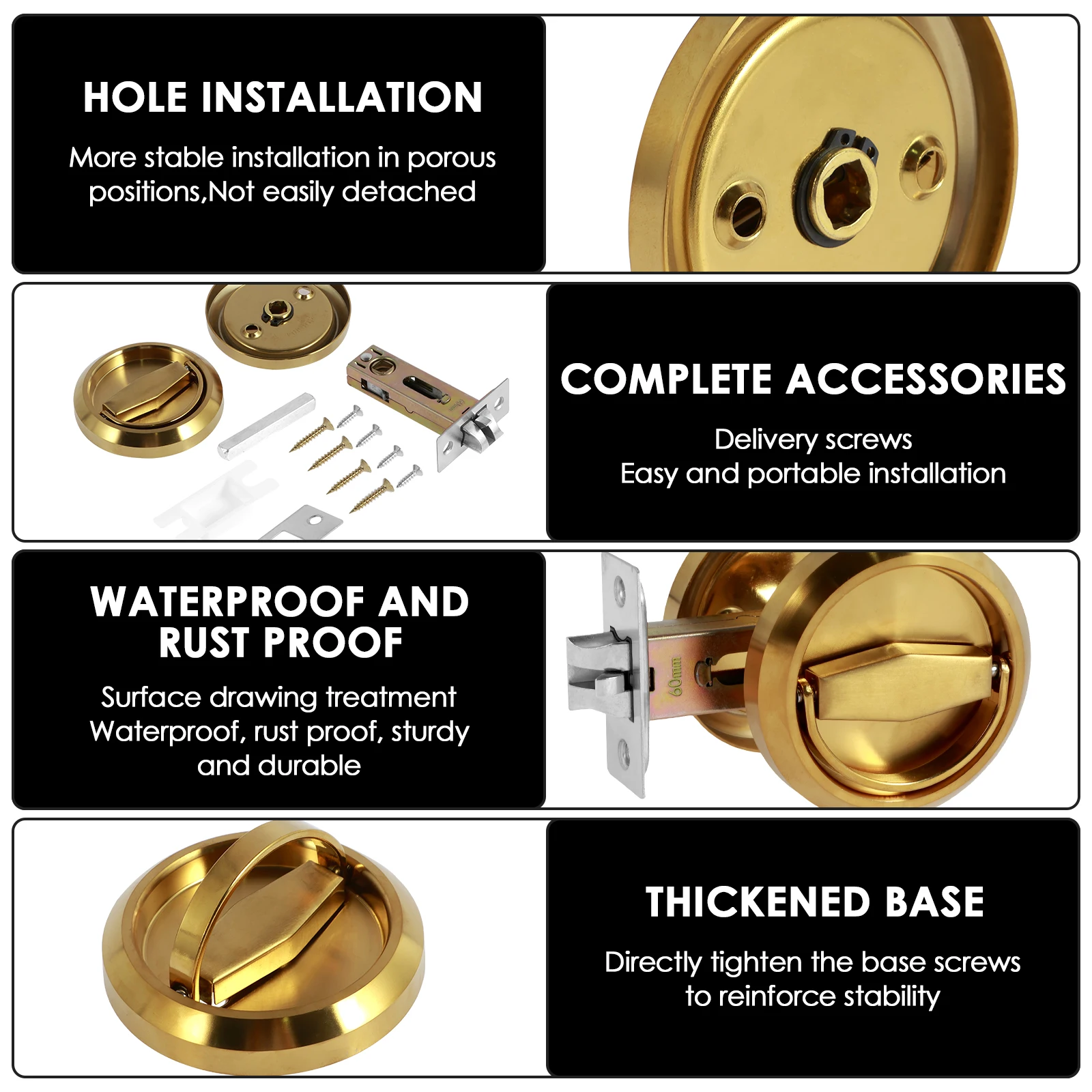 HOLE INSTALLATION

More stable installation in porous positions,Not easily detached

COMPLETE ACCESSORIES

Delivery screws
Easy and portable installation

WATERPROOF AND RUST PROOF

Surface drawing treatment
Waterproof, rust proof, sturdy and durable

60mm

THICKENED BASE

Directly tighten the base screws to reinforce stability