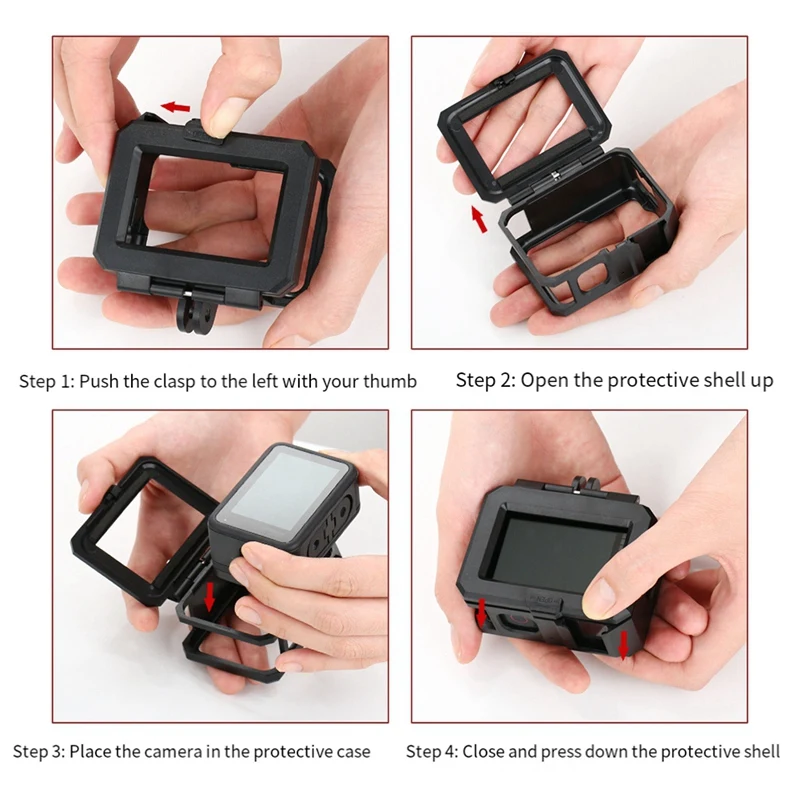 Step 1: Push the clasp to the left with your thumb

Step 2: Open the protective shell up

Step 3: Place the camera in the protective case

Step 4: Close and press down the protective shell