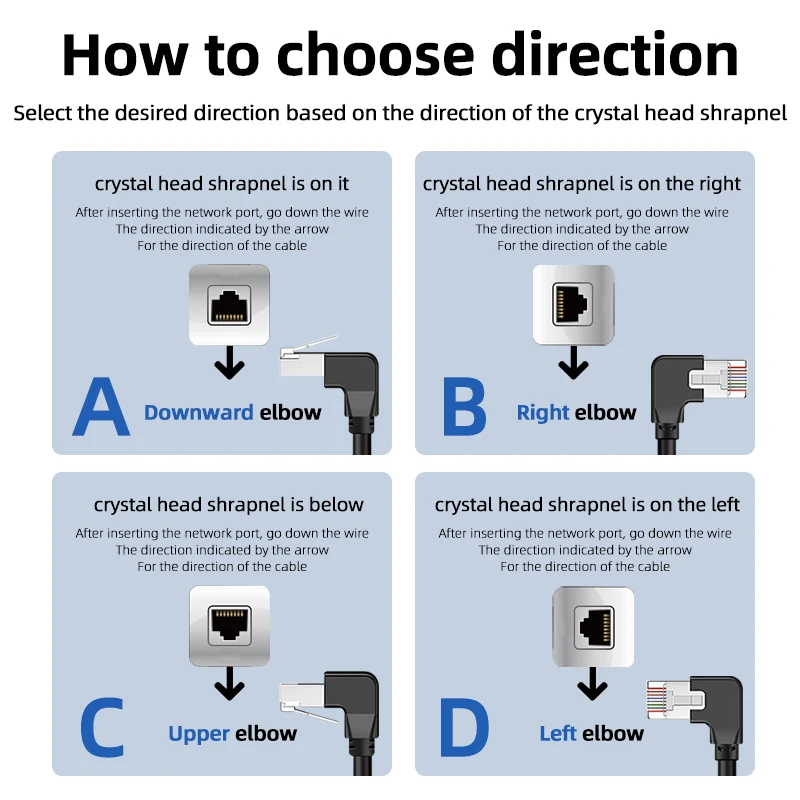 How to choose direction

Select the desired direction based on the direction of the crystal head shrapnel

crystal head shrapnel is on it

After inserting the network port, go down the wire
The direction indicated by the arrow
For the direction of the cable

A Downward elbow

crystal head shrapnel is on the right

After inserting the network port, go down the wire
The direction indicated by the arrow
For the direction of the cable

B Right elbow

crystal head shrapnel is below

After inserting the network port, go down the wire
The direction indicated by the arrow
For the direction of the cable

C Upper elbow

crystal head shrapnel is on the left

After inserting the network port, go down the wire
The direction indicated by the arrow
For the direction of the cable

D Left elbow