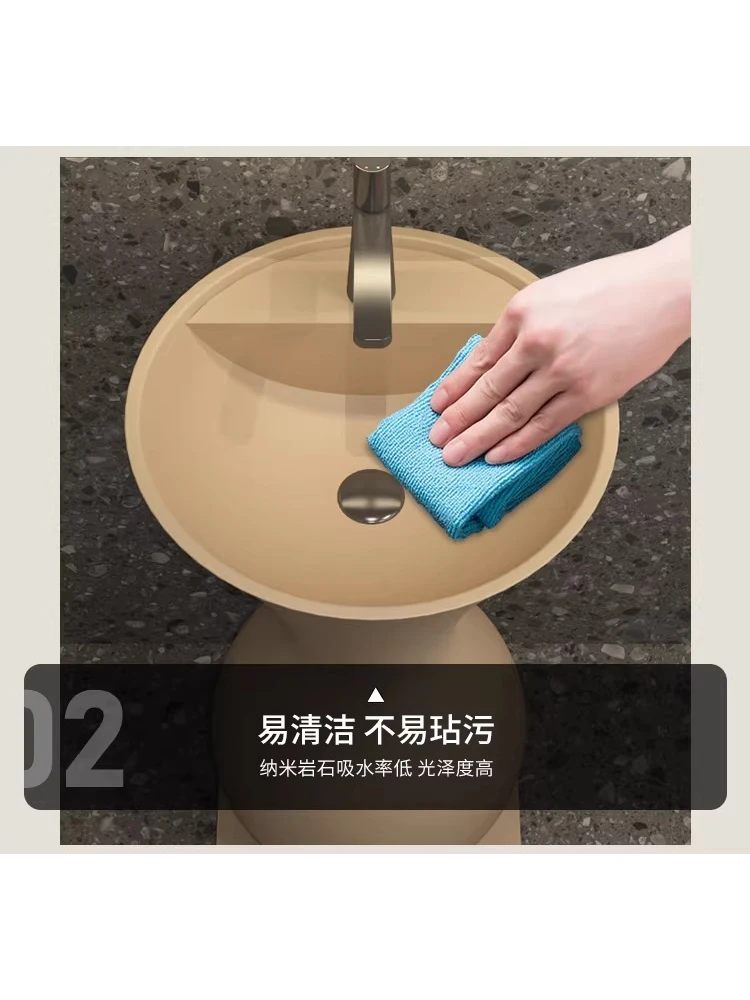 02

易清洁 不易玷污

纳米岩石吸水率低 光泽度高