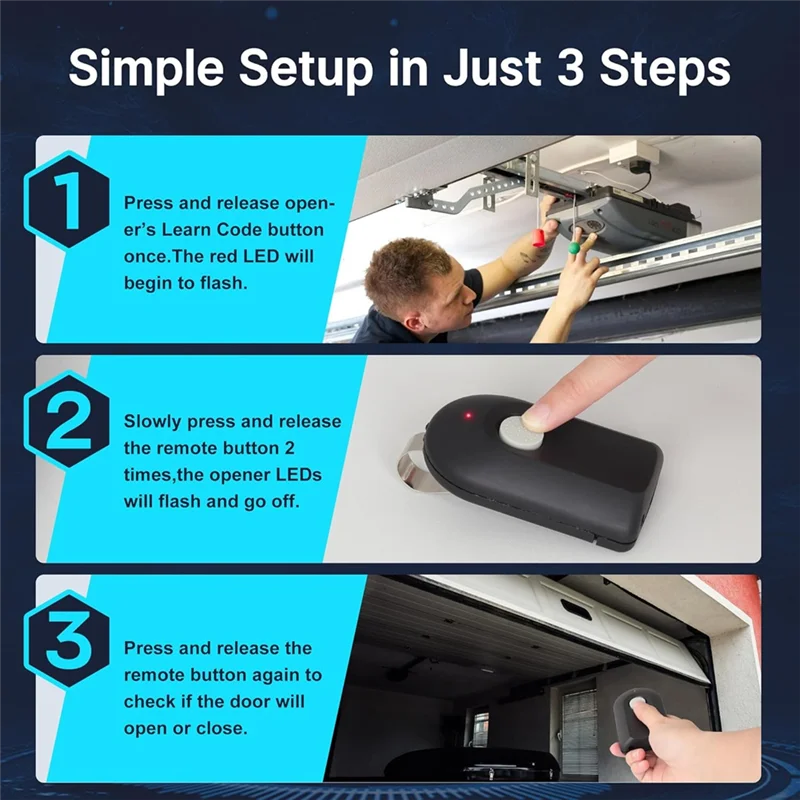 Simple Setup in Just 3 Steps

1

Press and release opener's Learn Code button once.The red LED will begin to flash.

2

Slowly press and release the remote button 2 times,the opener LEDs will flash and go off.

3

Press and release the remote button again to check if the door will open or close.