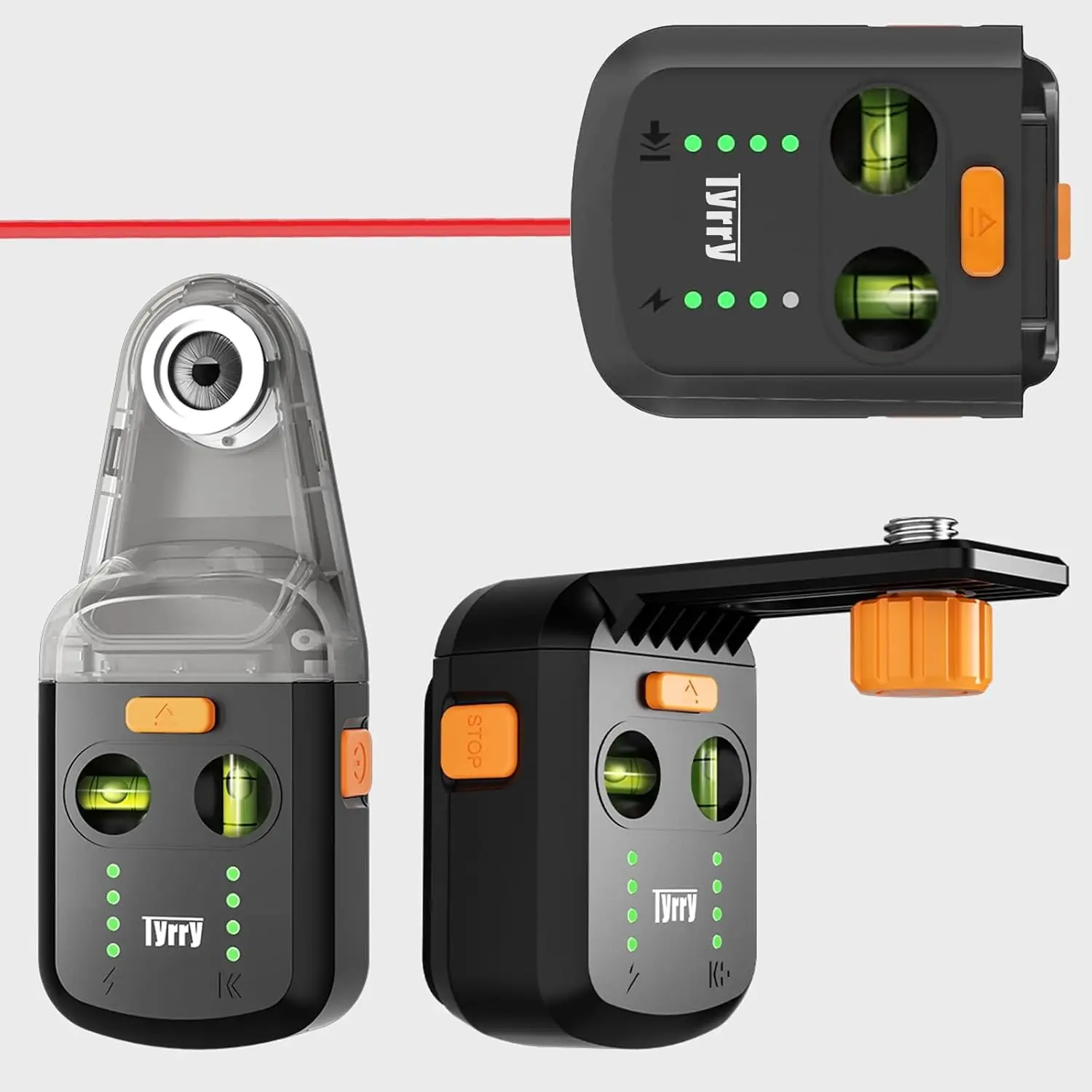 Tyrry

Tyrry

STOP

Tyrry